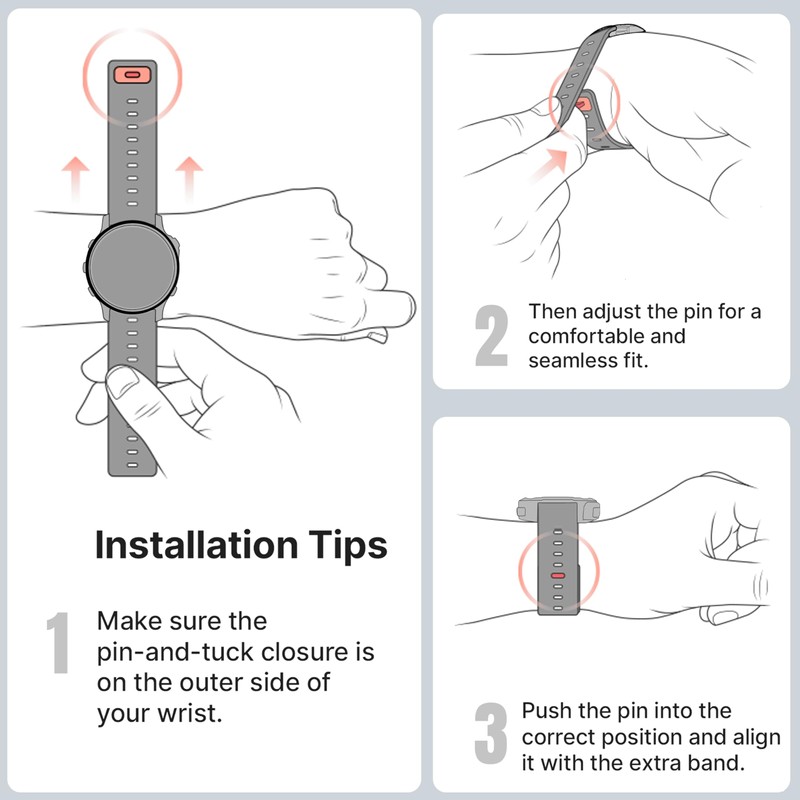 Installation Tips

1 Make sure the pin-and-tuck closure is on the outer side of your wrist.

2 Then adjust the pin for a comfortable and seamless fit.

3 Push the pin into the correct position and align it with the extra band.