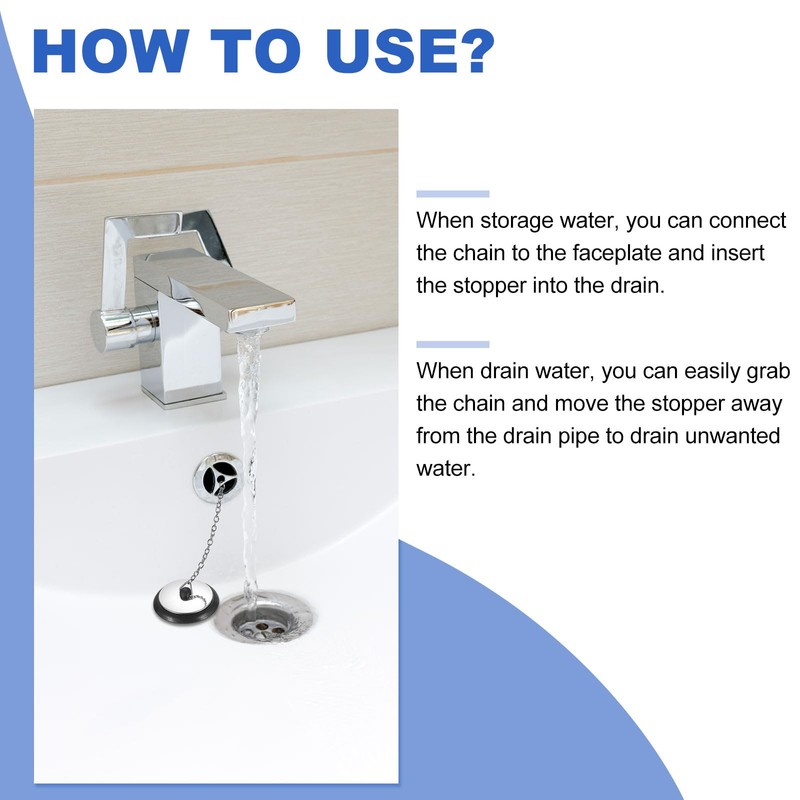 HOW TO USE?

When storage water, you can connect the chain to the faceplate and insert the stopper into the drain.

When drain water, you can easily grab the chain and move the stopper away from the drain pipe to drain unwanted water.