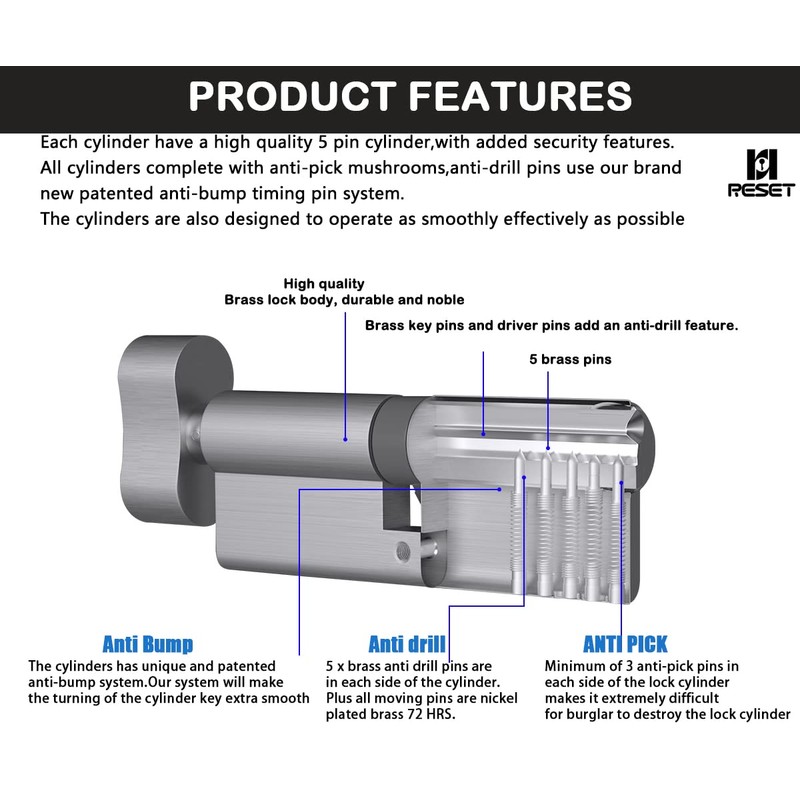 PRODUCT FEATURES

Each cylinder have a high quality 5 pin cylinder,with added security features. All cylinders complete with anti-pick mushrooms,anti-drill pins use our brand new patented anti-bump timing pin system.
The cylinders are also designed to operate as smoothly effectively as possible

RESET

High quality
Brass lock body, durable and noble

Brass key pins and driver pins add an anti-drill feature.

5 brass pins

Anti Bump
The cylinders has unique and patented anti-bump system.Our system will make the turning of the cylinder key extra smooth

Anti drill
5 x brass anti drill pins are in each side of the cylinder. Plus all moving pins are nickel plated brass 72 HRS.

ANTI PICK
Minimum of 3 anti-pick pins in each side of the lock cylinder makes it extremely difficult for burglar to destroy the lock cylinder