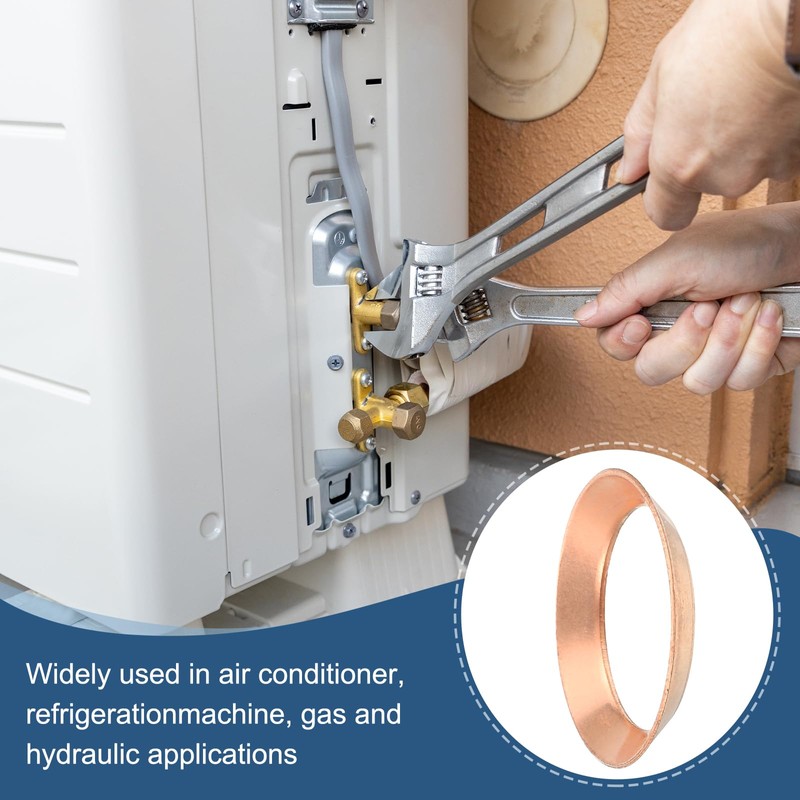 Widely used in air conditioner, refrigerationmachine, gas and hydraulic applications