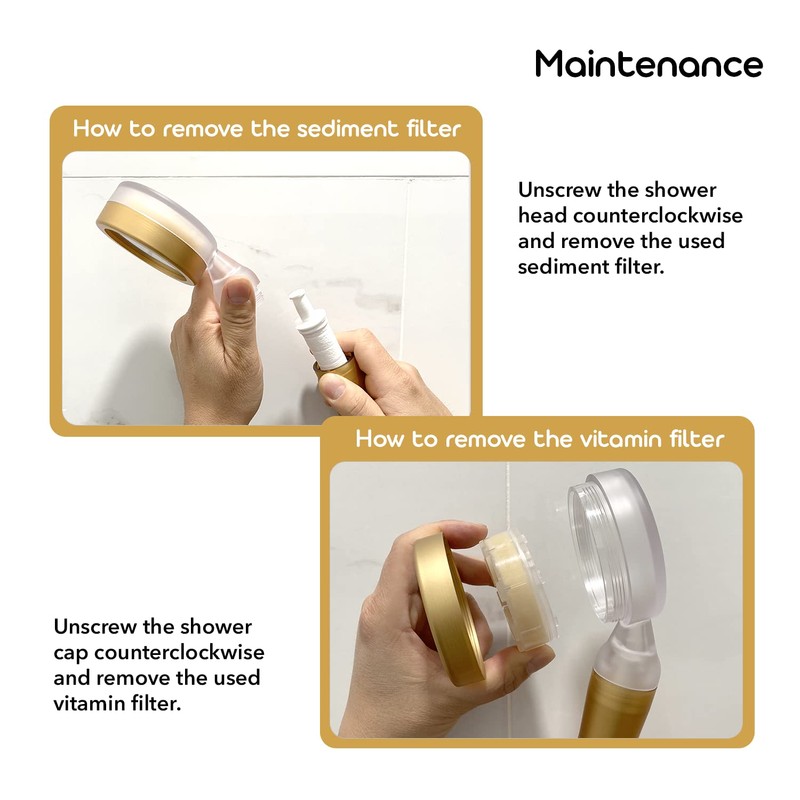 Maintenance

How to remove the sediment filter

Unscrew the shower head counterclockwise and remove the used sediment filter.

How to remove the vitamin filter

Unscrew the shower cap counterclockwise and remove the used vitamin filter.