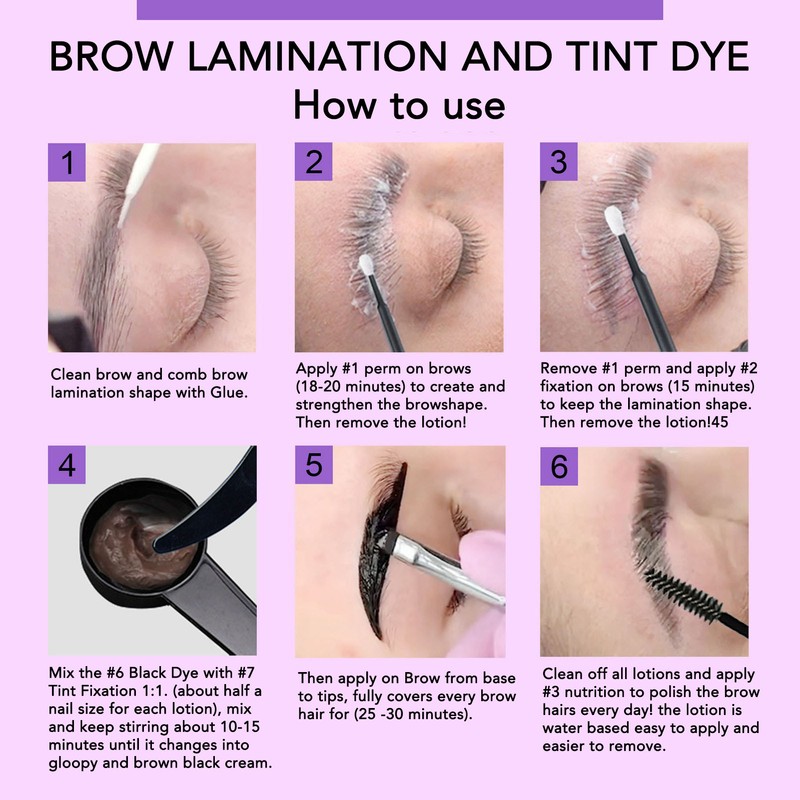 BROW LAMINATION AND TINT DYE
How to use

1
Clean brow and comb brow lamination shape with Glue.

2
Apply #1 perm on brows (18-20 minutes) to create and strengthen the browshape. Then remove the lotion!

3
Remove #1 perm and apply #2 fixation on brows (15 minutes) to keep the lamination shape. Then remove the lotion!45

4
Mix the #6 Black Dye with #7 Tint Fixation 1:1. (about half a nail size for each lotion), mix and keep stirring about 10-15 minutes until it changes into gloopy and brown black cream.

5
Then apply on Brow from base to tips, fully covers every brow hair for (25 -30 minutes).

6
Clean off all lotions and apply #3 nutrition to polish the brow hairs every day! the lotion is water based easy to apply and easier to remove.