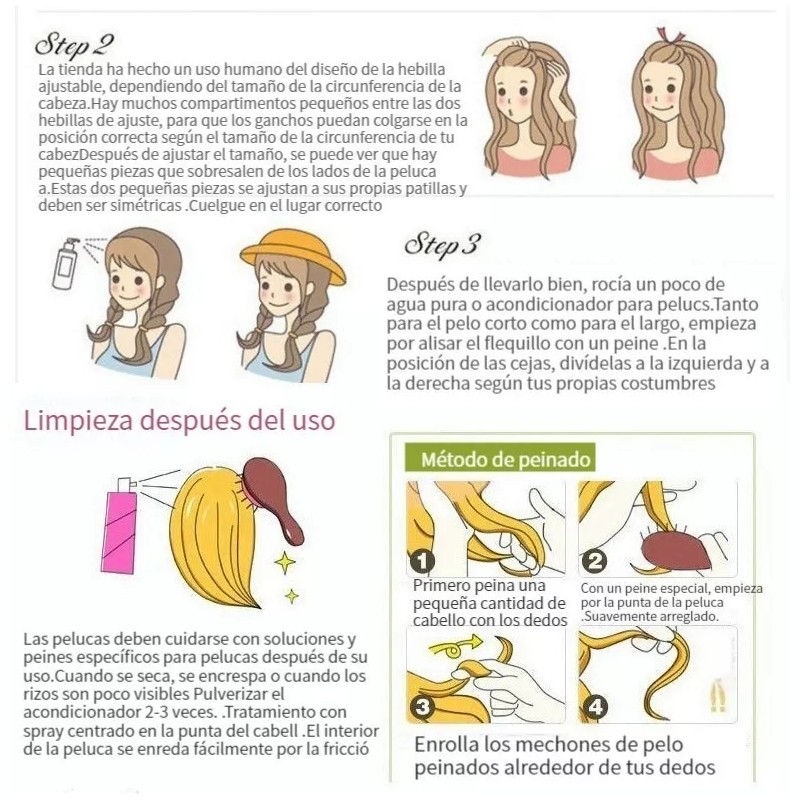 Step 2
La tienda ha hecho un uso humano del diseño de la hebilla ajustable, dependiendo del tamaño de la circunferencia de la cabeza.Hay muchos compartimentos pequeños entre las dos hebillas de ajuste, para que los ganchos puedan colgarse en la posición correcta según el tamaño de la circunferencia de tu cabezDespués de ajustar el tamaño, se puede ver que hay pequeñas piezas que sobresalen de los lados de la peluca a.Estas dos pequeñas piezas se ajustan a sus propias patillas y deben ser simétricas .Cuelgue en el lugar correcto

Step 3
Después de llevarlo bien, rocía un poco de agua pura o acondicionador para pelucs.Tanto para el pelo corto como para el largo, empieza por alisar el flequillo con un peine .En la posición de las cejas, divídelas a la izquierda y a la derecha según tus propias costumbres

Limpieza después del uso

Las pelucas deben cuidarse con soluciones y peines específicos para pelucas después de su uso.Cuando se seca, se encrespa o cuando los rizos son poco visibles Pulverizar el acondicionador 2-3 veces. .Tratamiento con spray centrado en la punta del cabell .El interior de la peluca se enreda fácilmente por la fricció

Método de peinado

1
Primero peina una pequeña cantidad de cabello con los dedos

2
Con un peine especial, empieza por la punta de la peluca .Suavemente arreglado.

3

4

Enrolla los mechones de pelo peinados alrededor de tus dedos