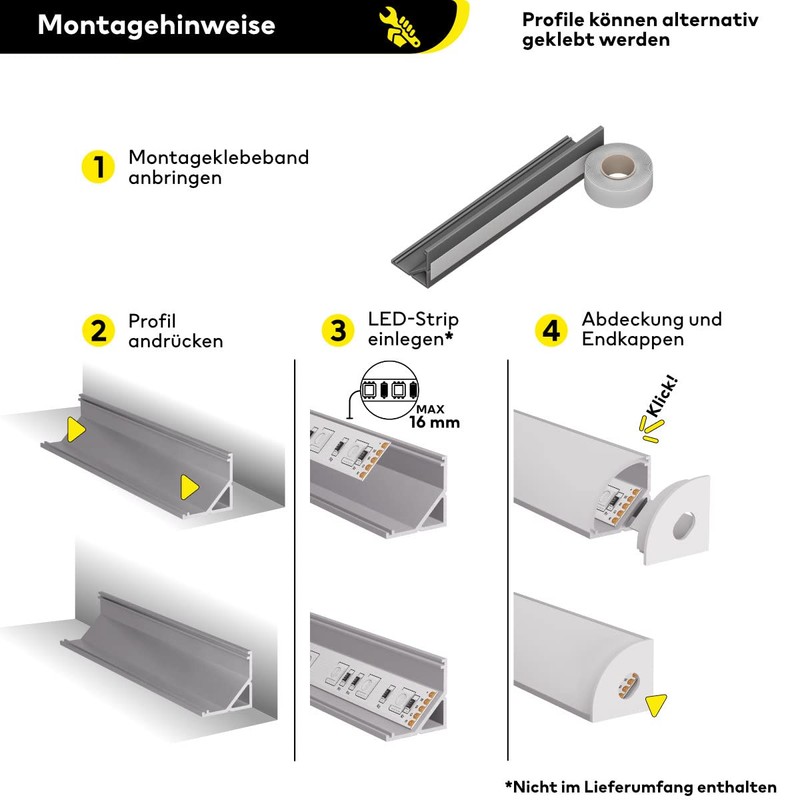 Montagehinweise

Profile können alternativ geklebt werden

1 Montageklebeband anbringen

2 Profil andrücken

3 LED-Strip einlegen*

MAX 16 mm

4 Abdeckung und Endkappen

Klick!

*Nicht im Lieferumfang enthalten