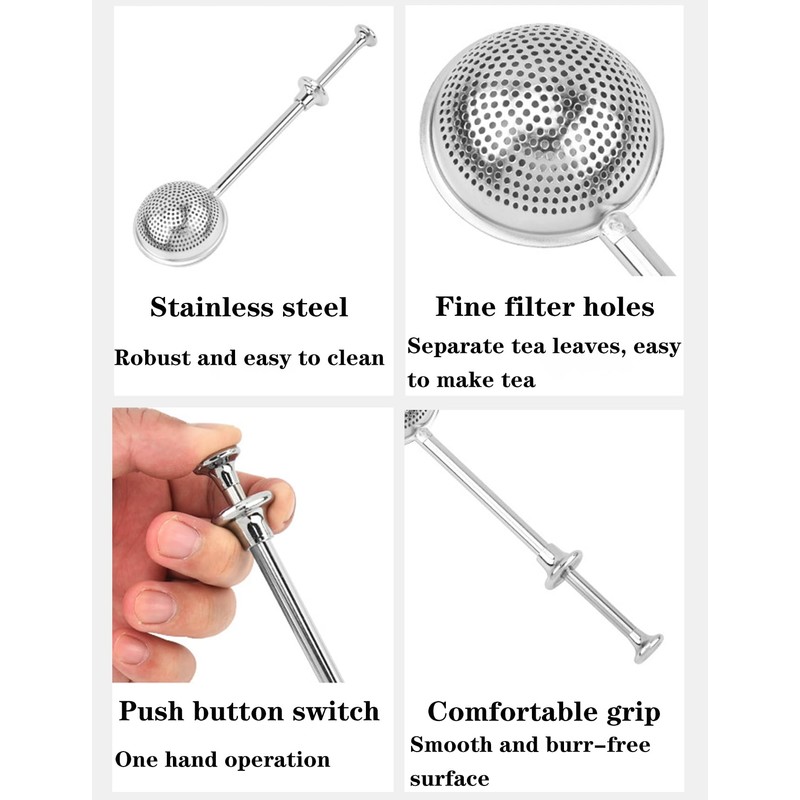 Stainless steel

Robust and easy to clean

Fine filter holes

Separate tea leaves, easy to make tea

Push button switch

One hand operation

Comfortable grip

Smooth and burr-free surface