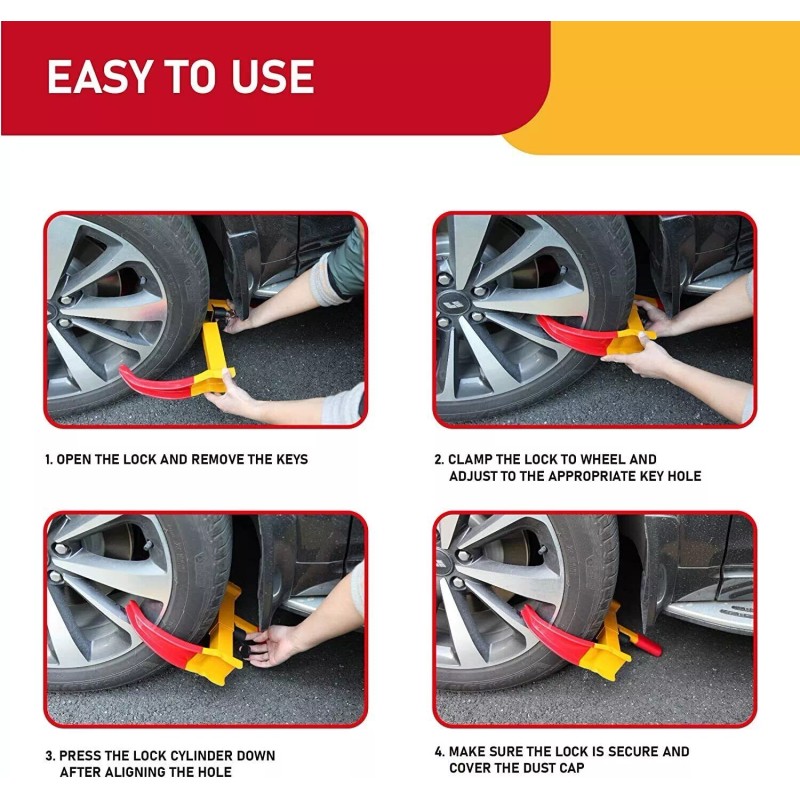 EASY TO USE

1. OPEN THE LOCK AND REMOVE THE KEYS

2. CLAMP THE LOCK TO WHEEL AND ADJUST TO THE APPROPRIATE KEY HOLE

3. PRESS THE LOCK CYLINDER DOWN AFTER ALIGNING THE HOLE

4. MAKE SURE THE LOCK IS SECURE AND COVER THE DUST CAP