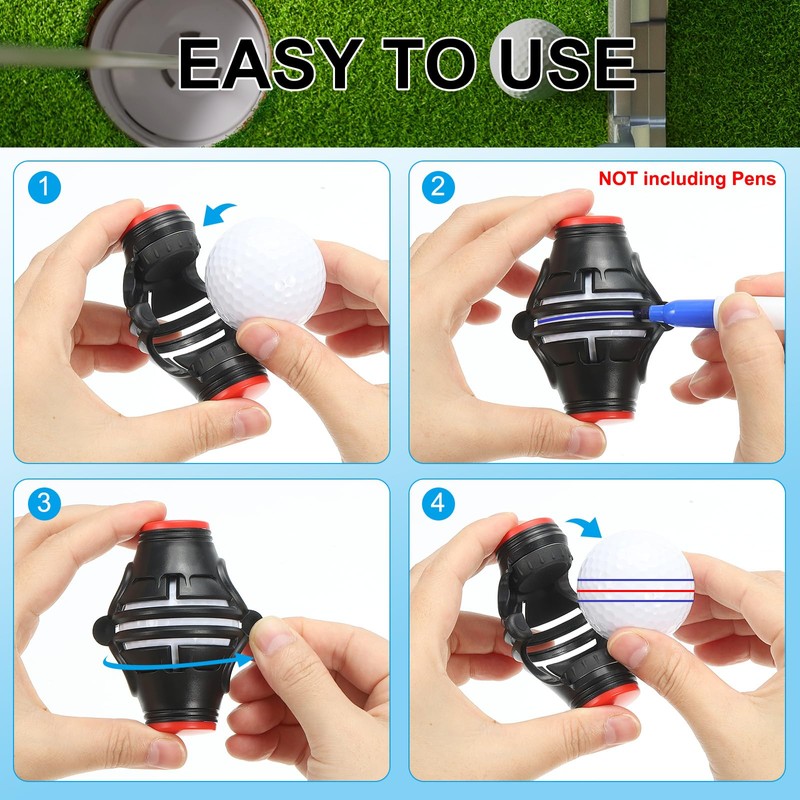 EASY TO USE

1

2

NOT including Pens

3

4