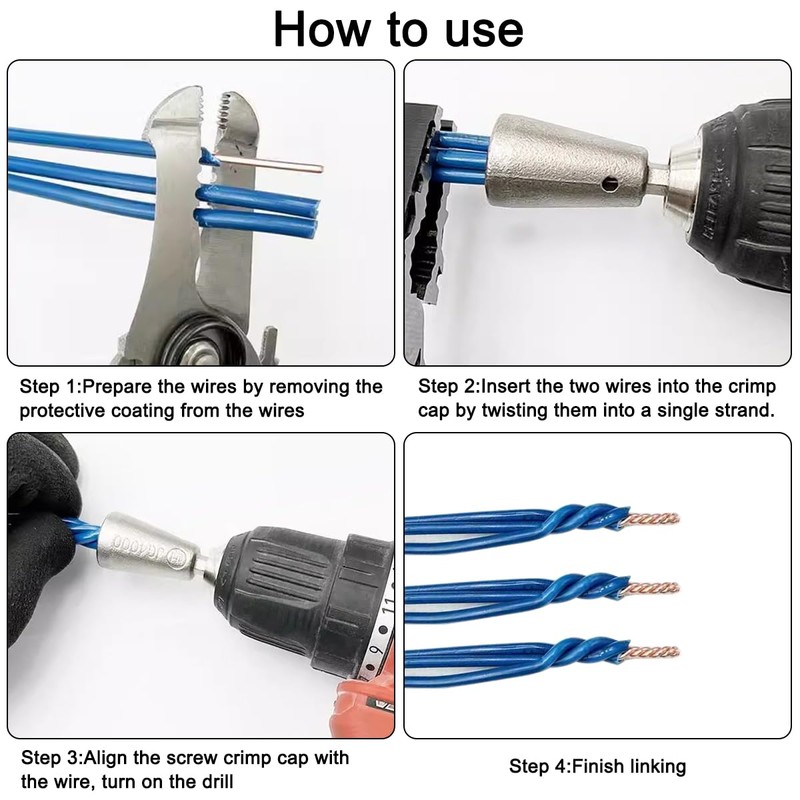 How to use

Step 1:Prepare the wires by removing the protective coating from the wires

Step 2:Insert the two wires into the crimp cap by twisting them into a single strand.

Step 3:Align the screw crimp cap with the wire, turn on the drill

Step 4:Finish linking