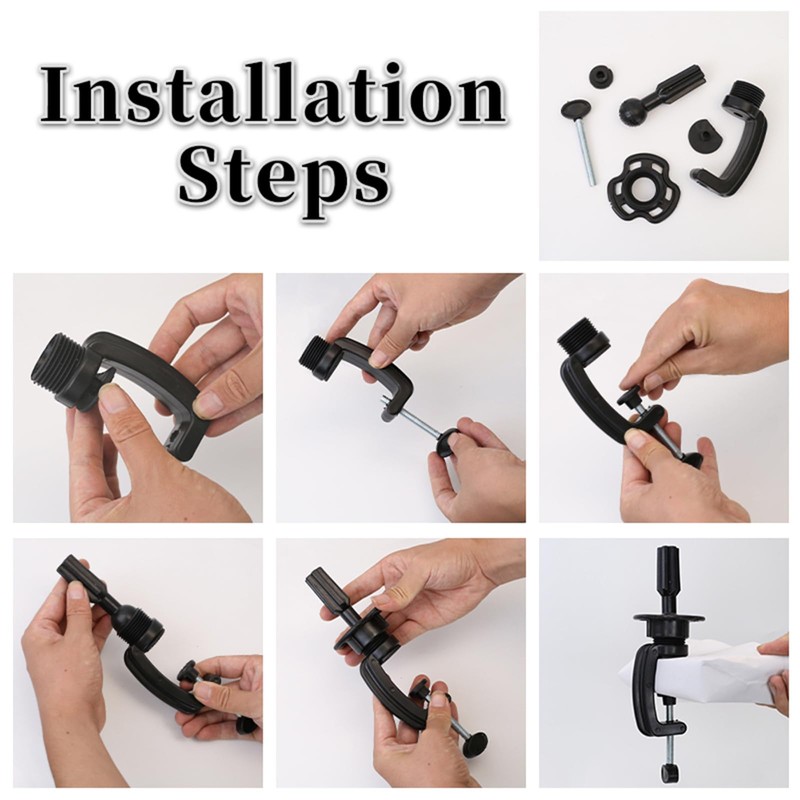 Installation Steps