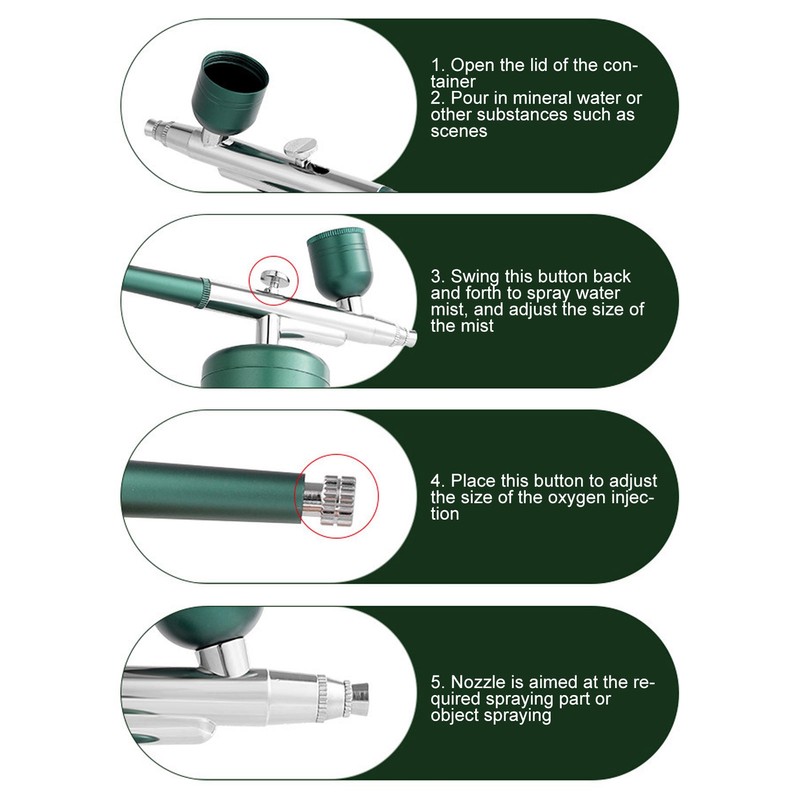 1. Open the lid of the container
2. Pour in mineral water or other substances such as scenes

3. Swing this button back and forth to spray water mist, and adjust the size of the mist

4. Place this button to adjust the size of the oxygen injection

5. Nozzle is aimed at the required spraying part or object spraying