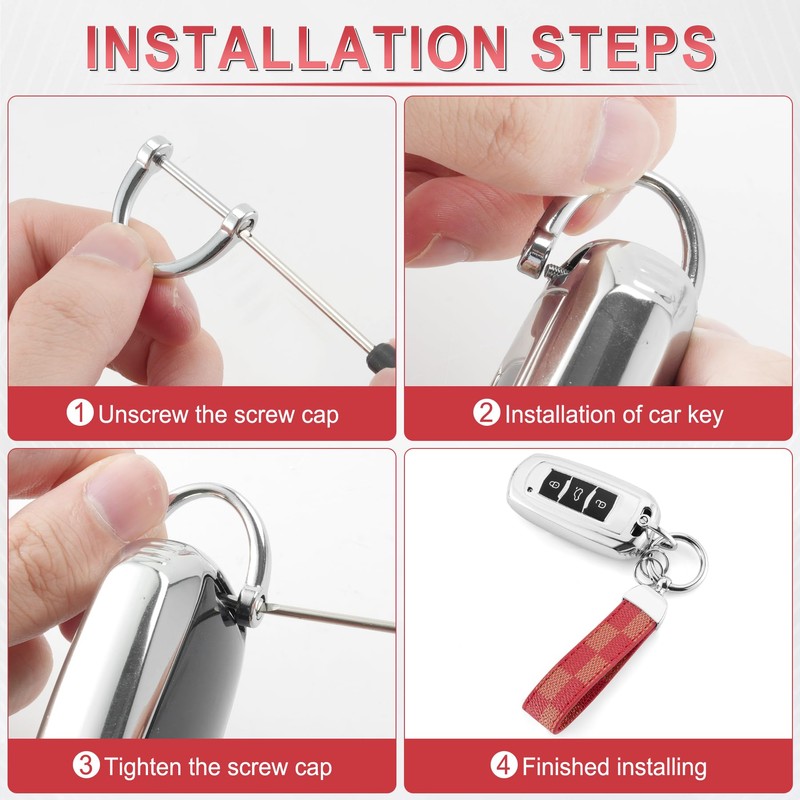 INSTALLATION STEPS

1 Unscrew the screw cap

2 Installation of car key

3 Tighten the screw cap

4 Finished installing