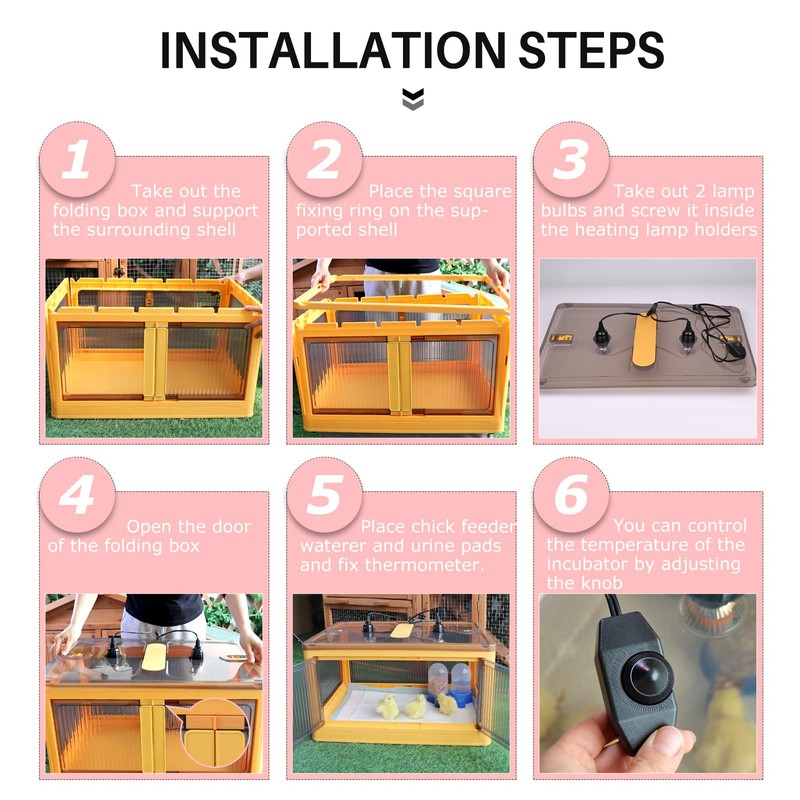 INSTALLATION STEPS

1
Take out the folding box and support the surrounding shell

2
Place the square fixing ring on the supported shell

3
Take out 2 lamp bulbs and screw it inside the heating lamp holders

4
Open the door of the folding box

5
Place chick feeder waterer and urine pads and fix thermometer.

6
You can control the temperature of the incubator by adjusting the knob