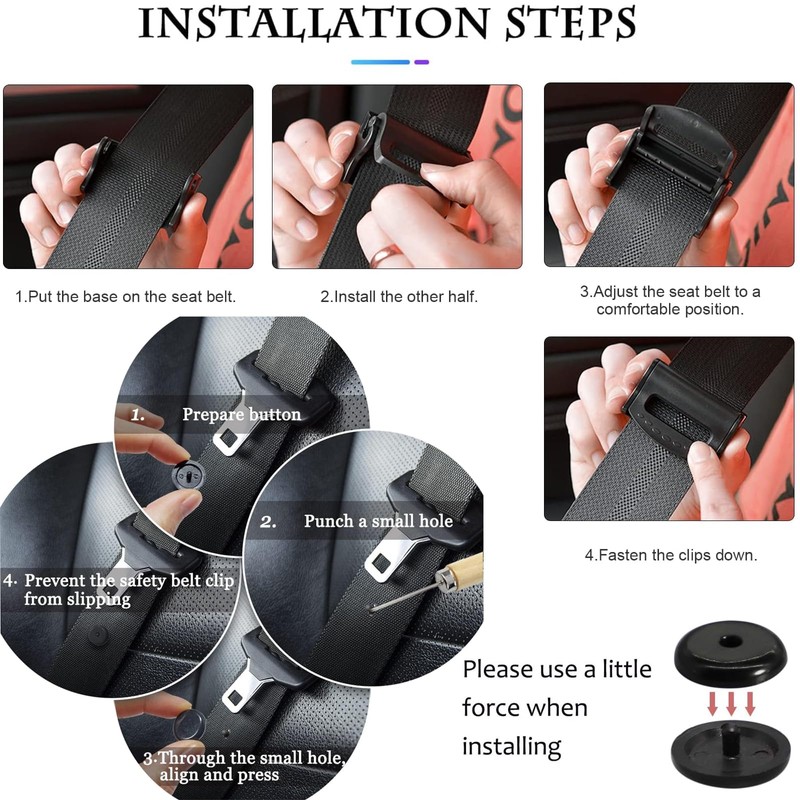 INSTALLATION STEPS

1.Put the base on the seat belt.

2.Install the other half.

3.Adjust the seat belt to a comfortable position.

4.Fasten the clips down.

1. Prepare button

2. Punch a small hole

3.Through the small hole, align and press

4. Prevent the safety belt clip from slipping

Please use a little force when installing