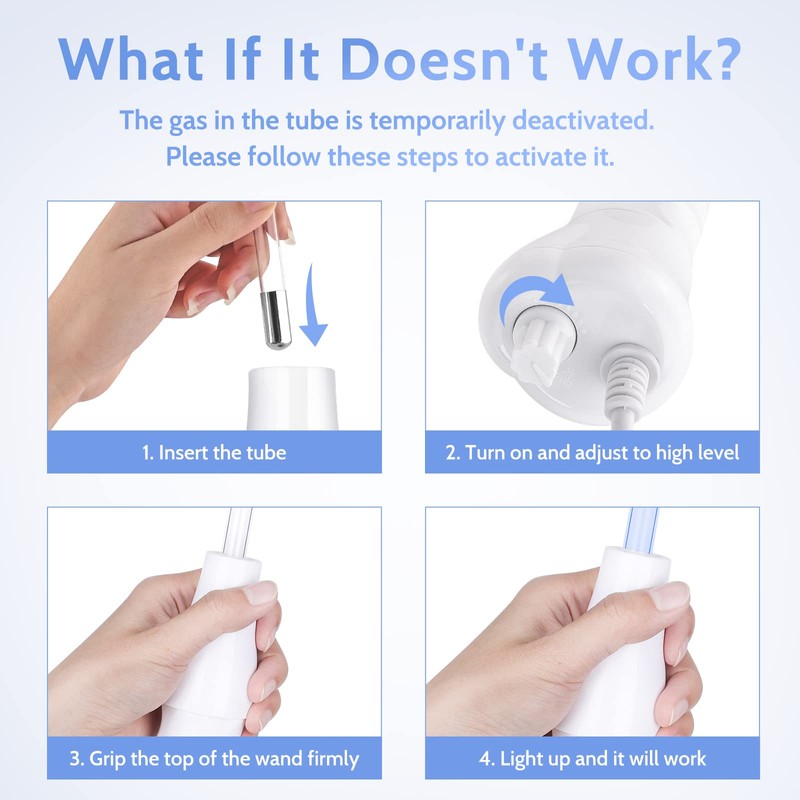 What If It Doesn't Work?

The gas in the tube is temporarily deactivated.
Please follow these steps to activate it.

1. Insert the tube

2. Turn on and adjust to high level

3. Grip the top of the wand firmly

4. Light up and it will work