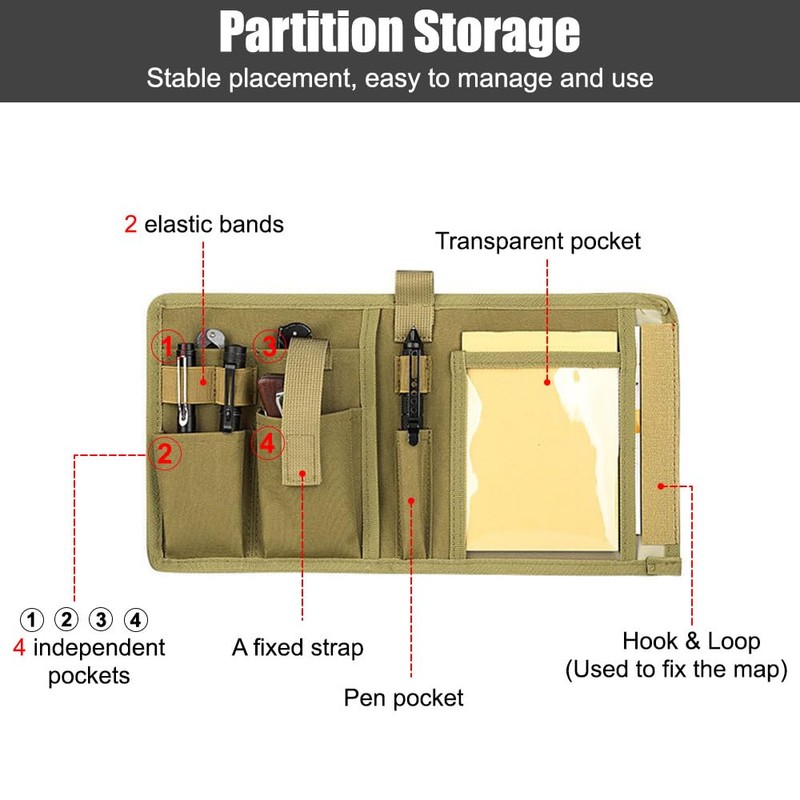 Partition Storage
Stable placement, easy to manage and use

2 elastic bands

Transparent pocket

1

3

2

4

① ② ③ ④
4 independent pockets

A fixed strap

Pen pocket

Hook & Loop
(Used to fix the map)