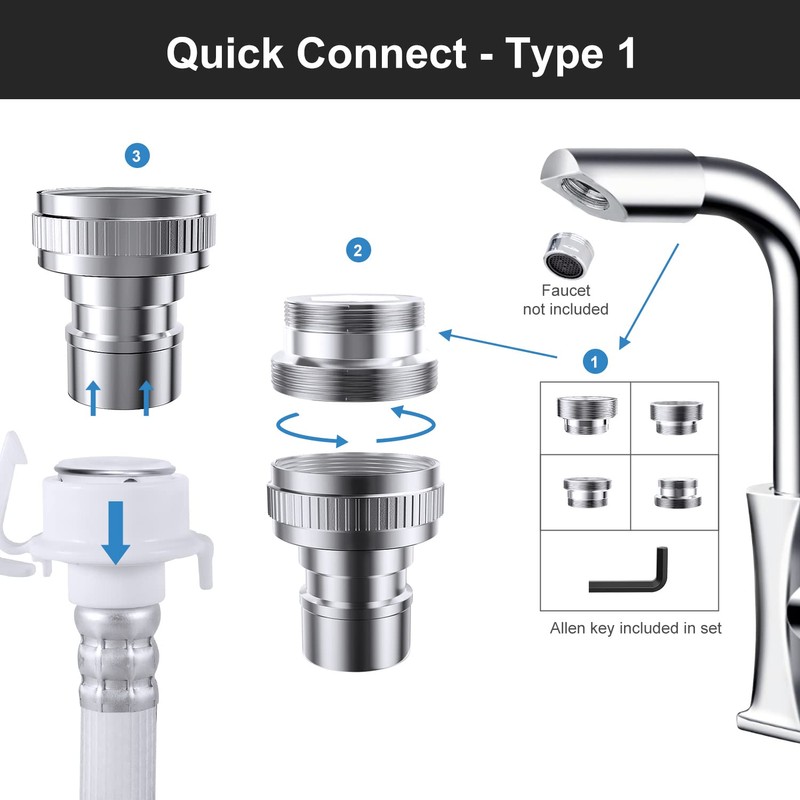 Quick Connect - Type 1

3

2

Faucet not included

1

Allen key included in set