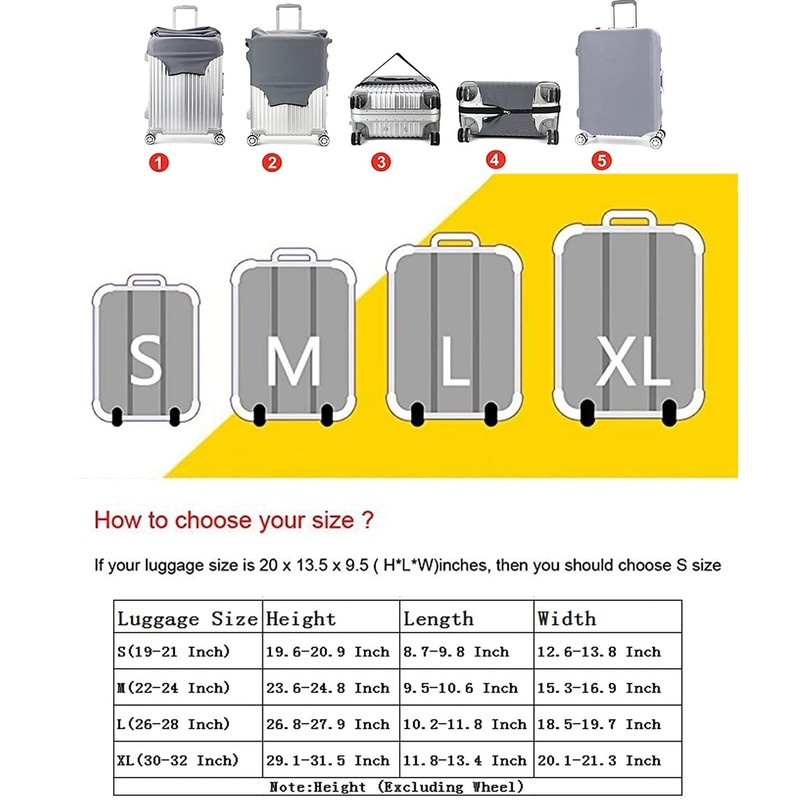 1 2 3 4 5

S M L XL

How to choose your size ?

If your luggage size is 20 x 13.5 x 9.5 ( H*L*W)inches, then you should choose S size

| Luggage Size | Height | Length | Width |
|---|---|---|---|
| S(19-21 Inch) | 19.6-20.9 Inch | 8.7-9.8 Inch | 12.6-13.8 Inch |
| M(22-24 Inch) | 23.6-24.8 Inch | 9.5-10.6 Inch | 15.3-16.9 Inch |
| L(26-28 Inch) | 26.8-27.9 Inch | 10.2-11.8 Inch | 18.5-19.7 Inch |
| XL(30-32 Inch) | 29.1-31.5 Inch | 11.8-13.4 Inch | 20.1-21.3 Inch |
| Note:Height (Excluding Wheel) | | | |