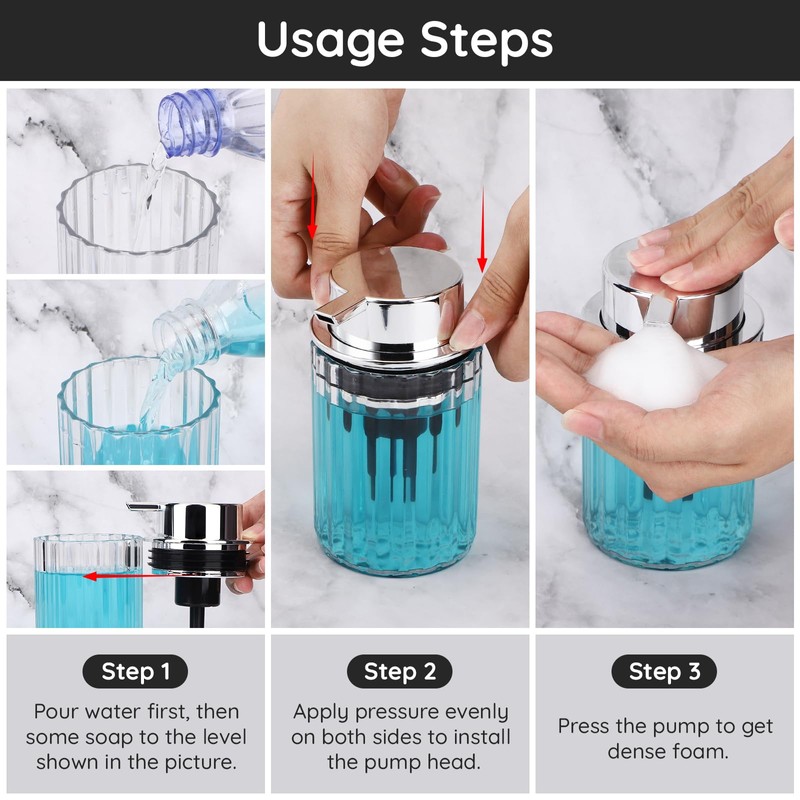 Usage Steps

Step 1

Pour water first, then some soap to the level shown in the picture.

Step 2

Apply pressure evenly on both sides to install the pump head.

Step 3

Press the pump to get dense foam.