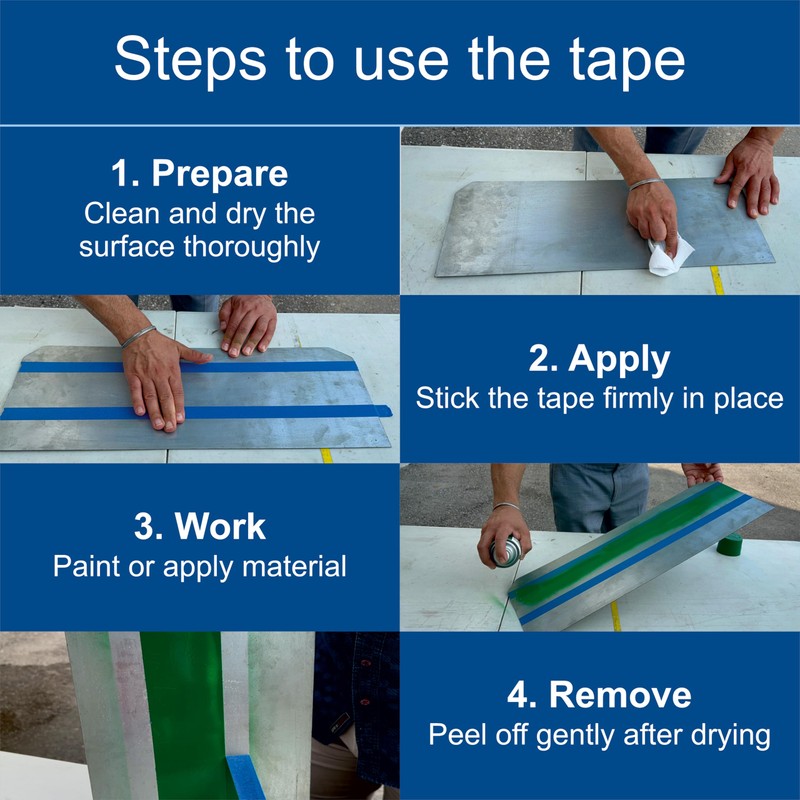 Steps to use the tape

1. Prepare
Clean and dry the surface thoroughly

2. Apply
Stick the tape firmly in place

3. Work
Paint or apply material

4. Remove
Peel off gently after drying