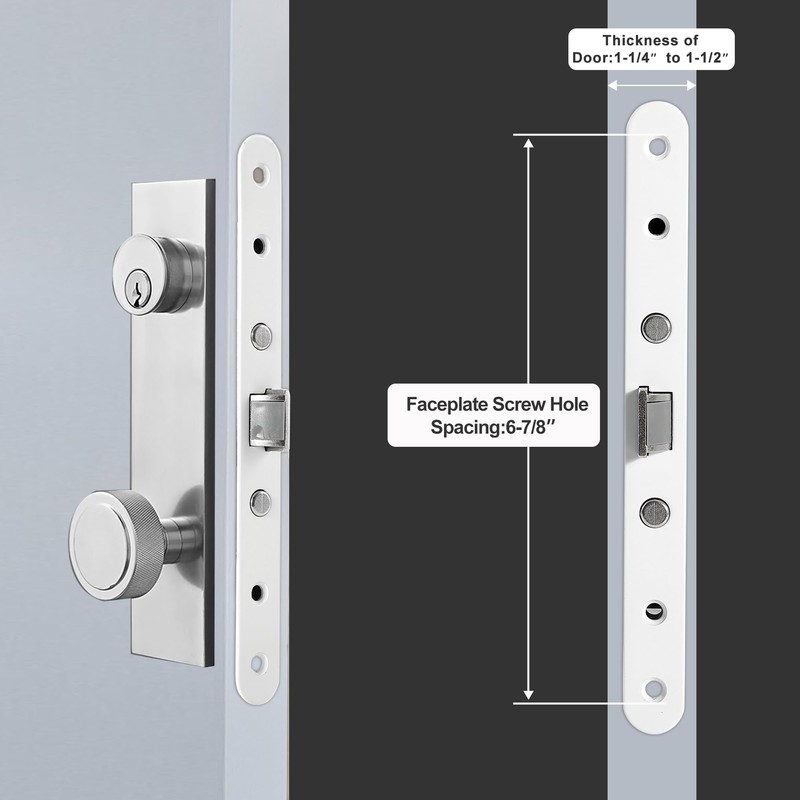 Thickness of Door:1-1/4″ to 1-1/2″

Faceplate Screw Hole Spacing:6-7/8″