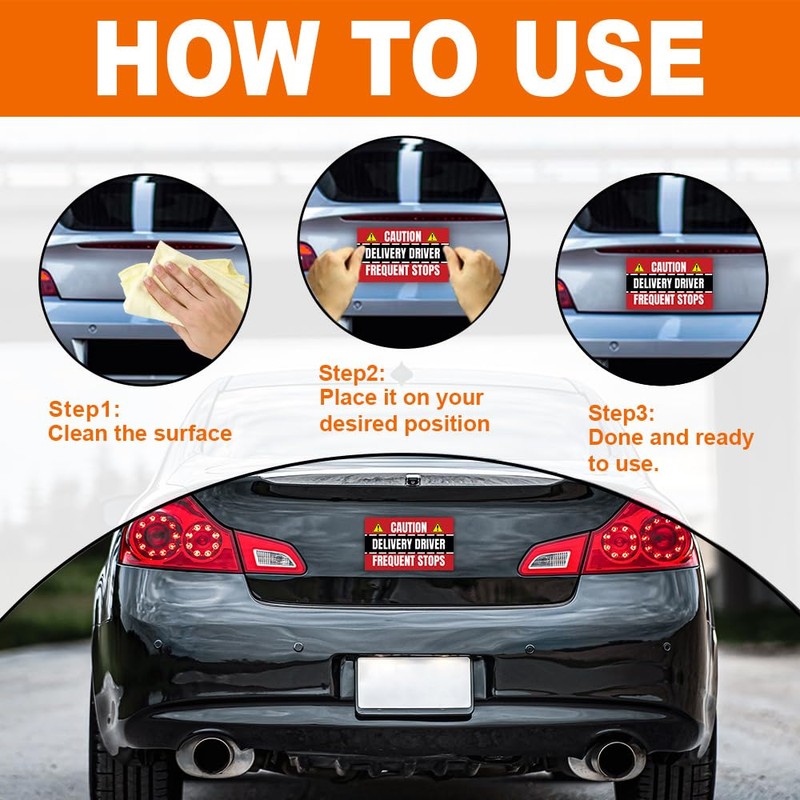 HOW TO USE

CAUTION
DELIVERY DRIVER
FREQUENT STOPS

CAUTION
DELIVERY DRIVER
FREQUENT STOPS

Step1:
Clean the surface

Step2:
Place it on your desired position

Step3:
Done and ready to use.

CAUTION
DELIVERY DRIVER
FREQUENT STOPS