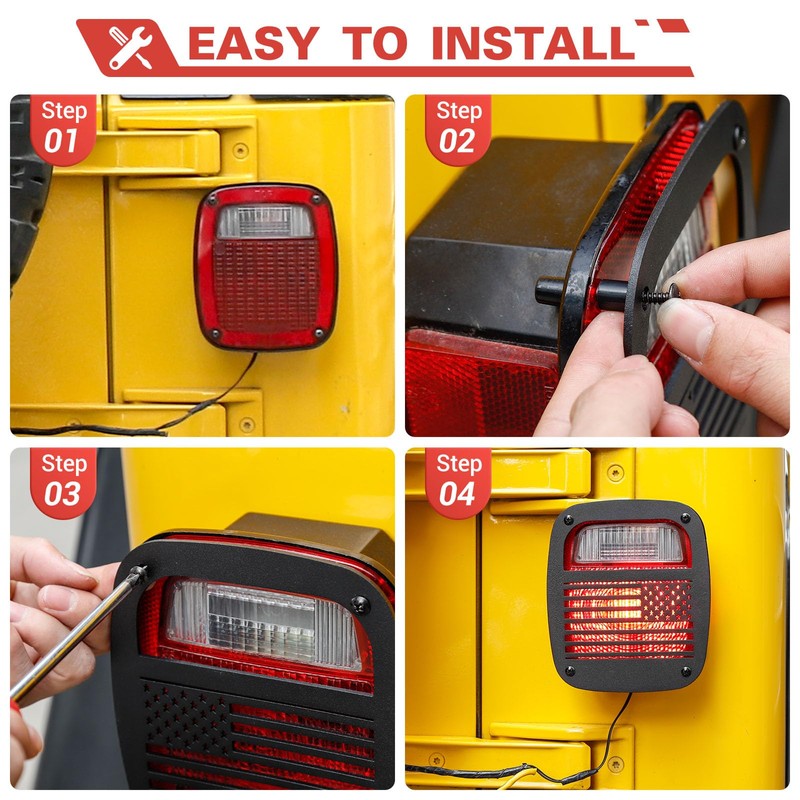 EASY TO INSTALL

Step 01

Step 02

Step 03

Step 04