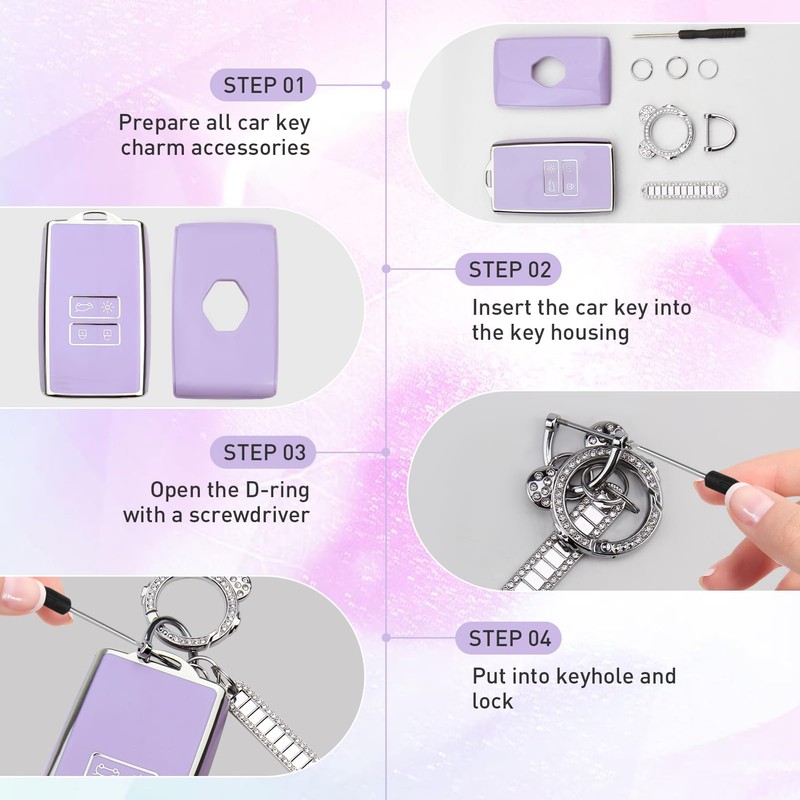 STEP 01
Prepare all car key charm accessories

STEP 02
Insert the car key into the key housing

STEP 03
Open the D-ring with a screwdriver

STEP 04
Put into keyhole and lock