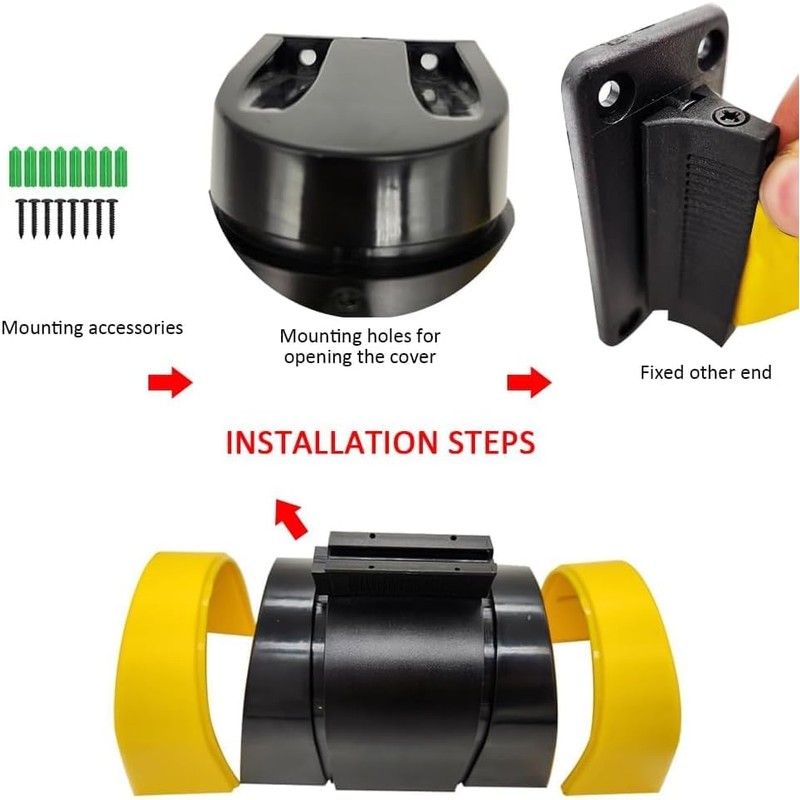 Mounting accessories

Mounting holes for opening the cover

Fixed other end

INSTALLATION STEPS