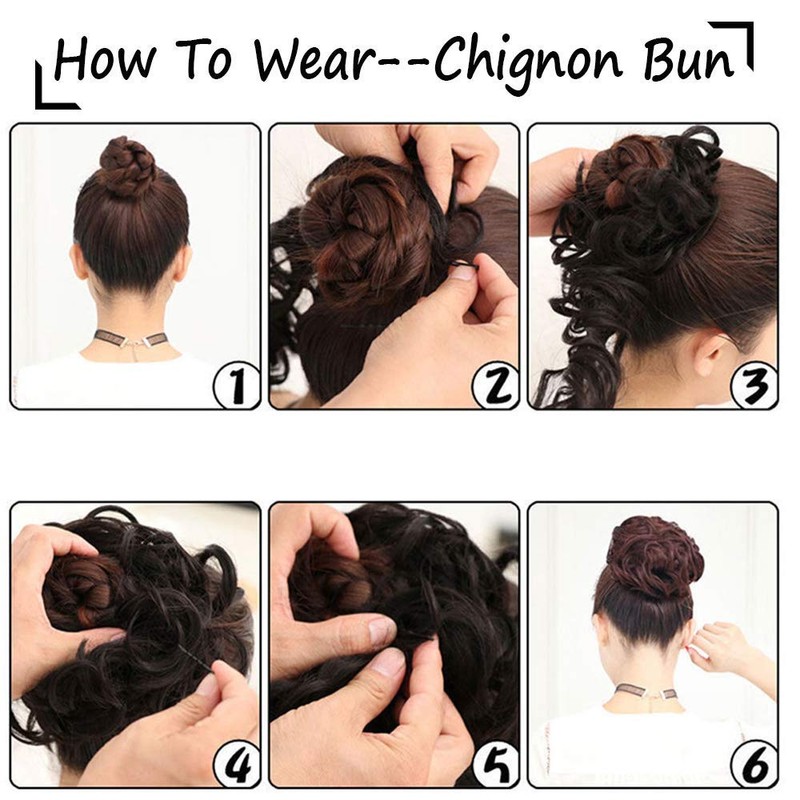 How To Wear--Chignon Bun

1

2

3

4

5

6