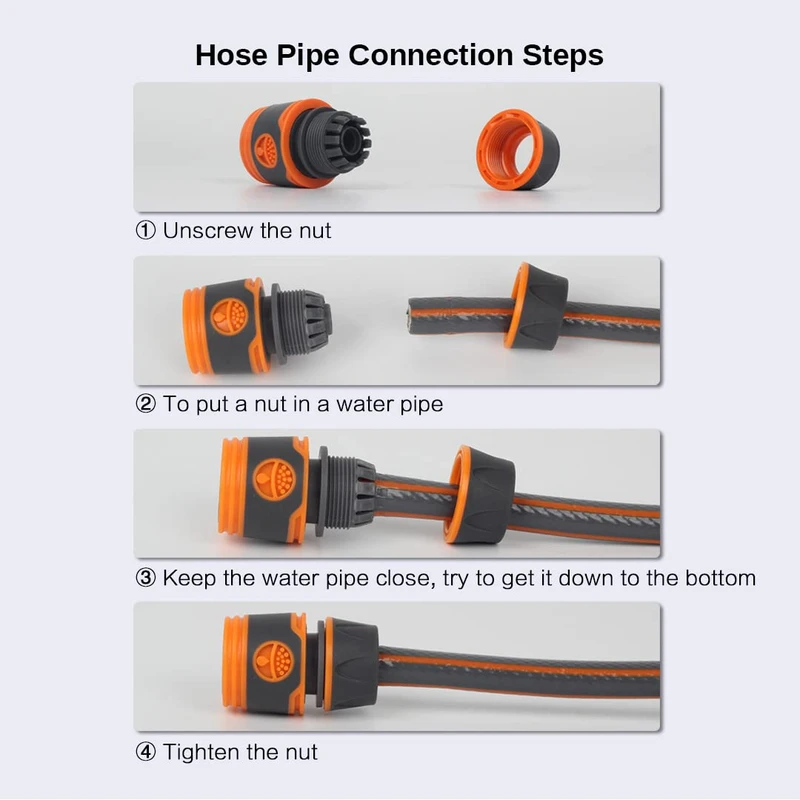 Hose Pipe Connection Steps

① Unscrew the nut

② To put a nut in a water pipe

③ Keep the water pipe close, try to get it down to the bottom

④ Tighten the nut