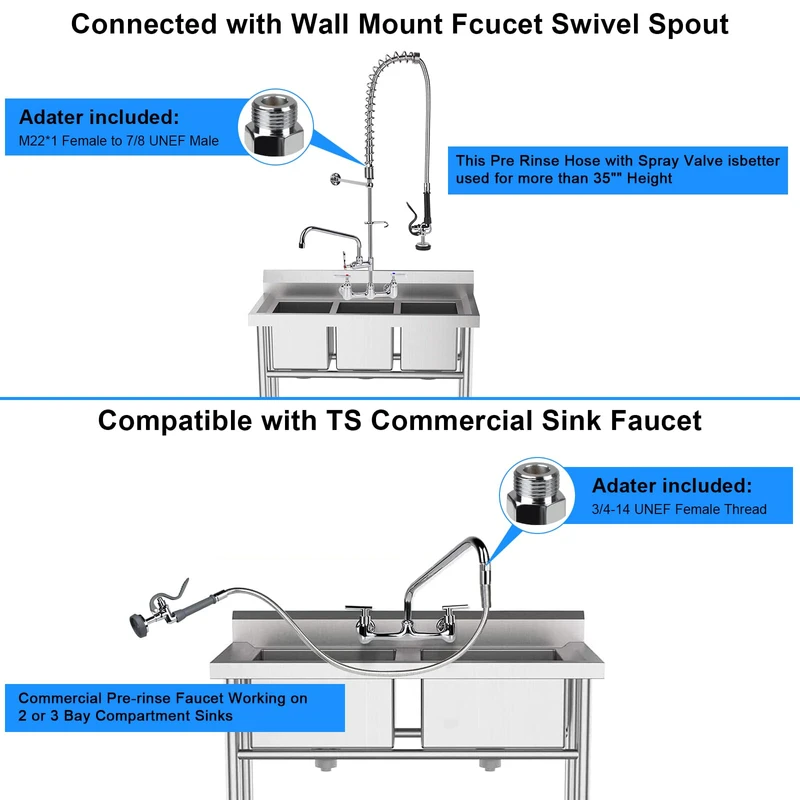 Connected with Wall Mount Fcucet Swivel Spout

Adater included:
M22*1 Female to 7/8 UNEF Male

This Pre Rinse Hose with Spray Valve isbetter used for more than 35"" Height

Compatible with TS Commercial Sink Faucet

Adater included:
3/4-14 UNEF Female Thread

Commercial Pre-rinse Faucet Working on 2 or 3 Bay Compartment Sinks