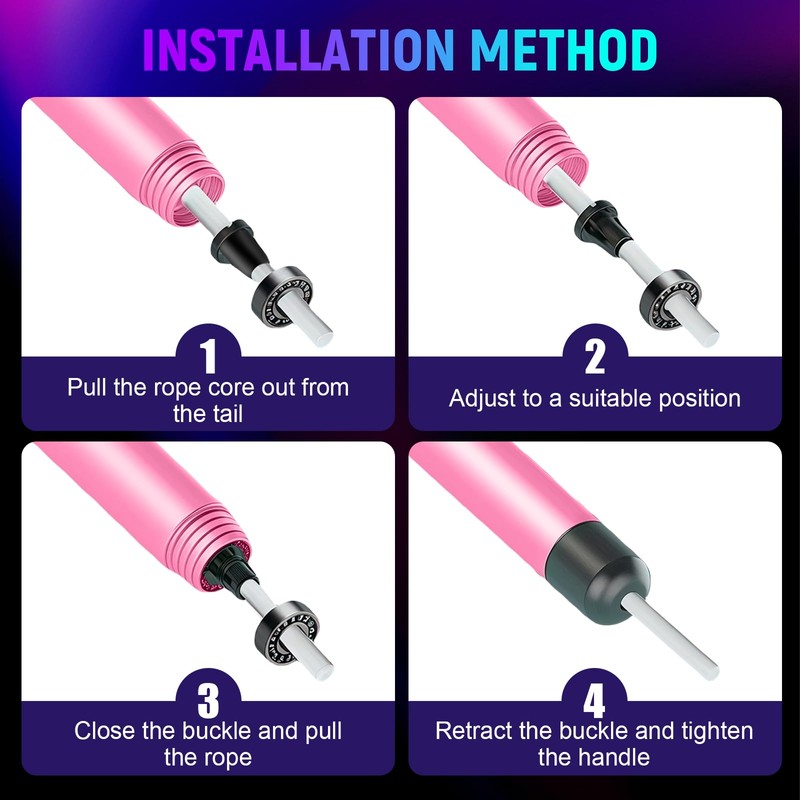 INSTALLATION METHOD

1
Pull the rope core out from the tail

2
Adjust to a suitable position

3
Close the buckle and pull the rope

4
Retract the buckle and tighten the handle