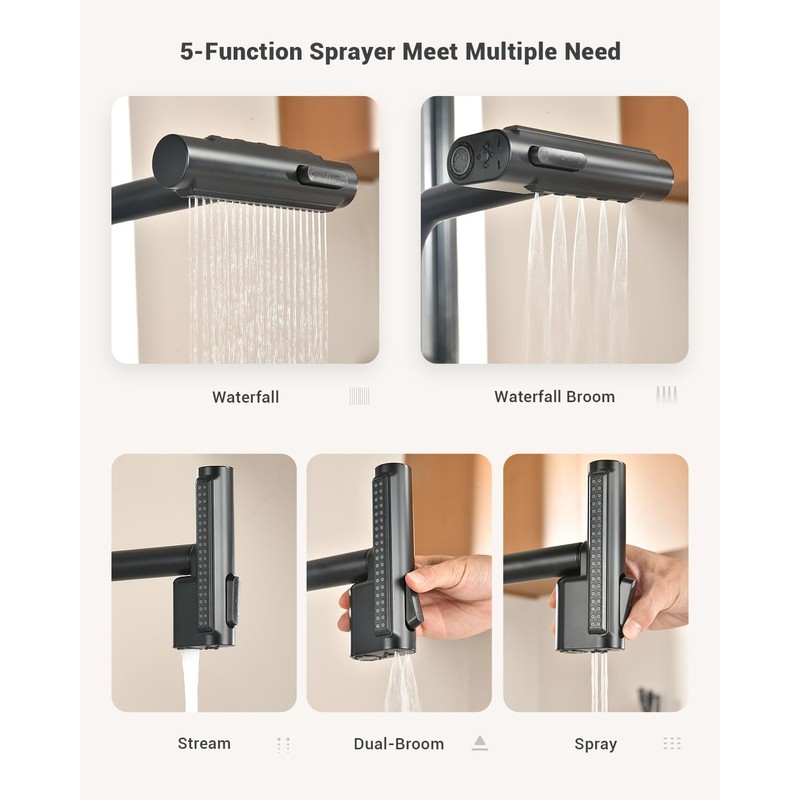 5-Function Sprayer Meet Multiple Need

Waterfall

Waterfall Broom

Stream

Dual-Broom

Spray