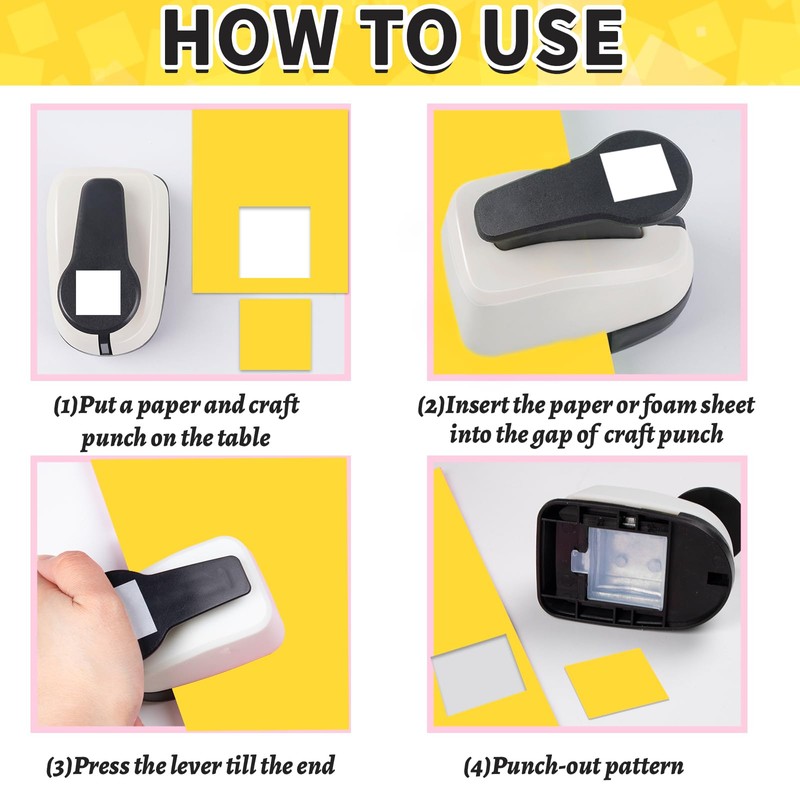 HOW TO USE

(1)Put a paper and craft punch on the table

(2)Insert the paper or foam sheet into the gap of craft punch

(3)Press the lever till the end

(4)Punch-out pattern