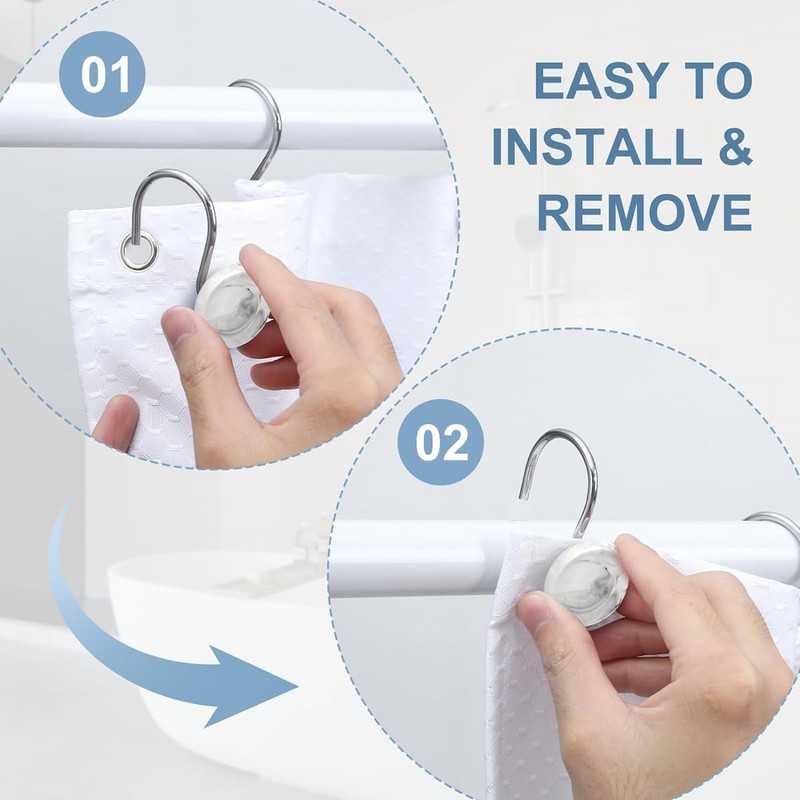 01

EASY TO INSTALL & REMOVE

02