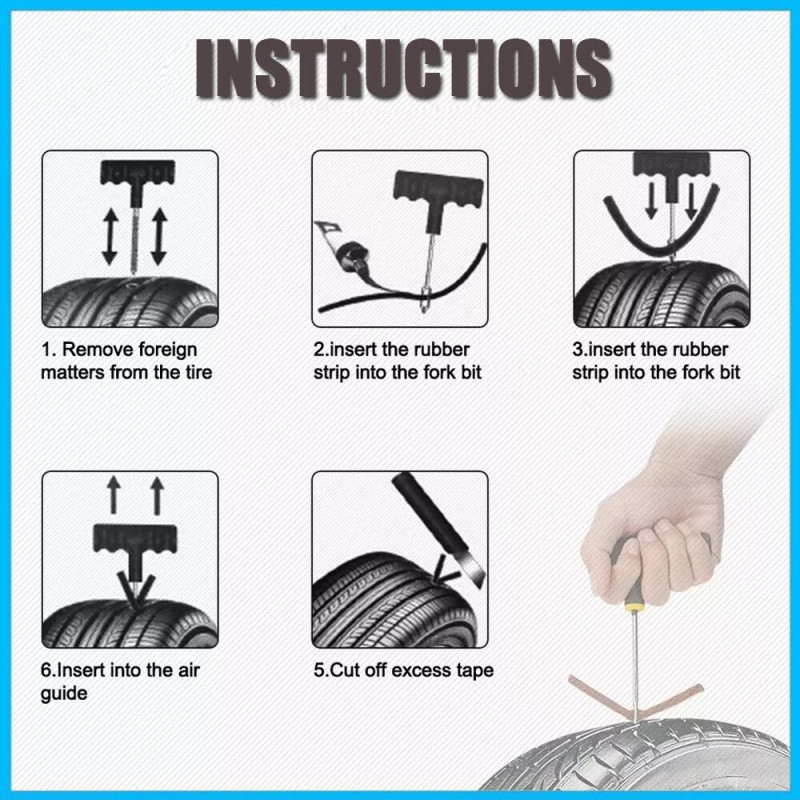 INSTRUCTIONS

1. Remove foreign matters from the tire

2.insert the rubber strip into the fork bit

3.insert the rubber strip into the fork bit

6.Insert into the air guide

5.Cut off excess tape