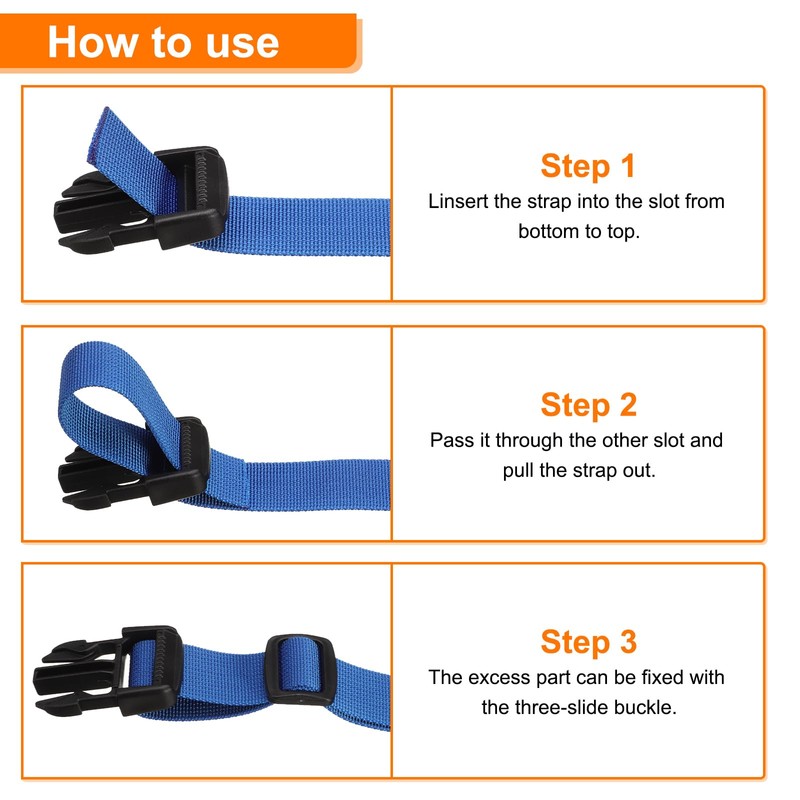 How to use

Step 1
Linsert the strap into the slot from bottom to top.

Step 2
Pass it through the other slot and pull the strap out.

Step 3
The excess part can be fixed with the three-slide buckle.