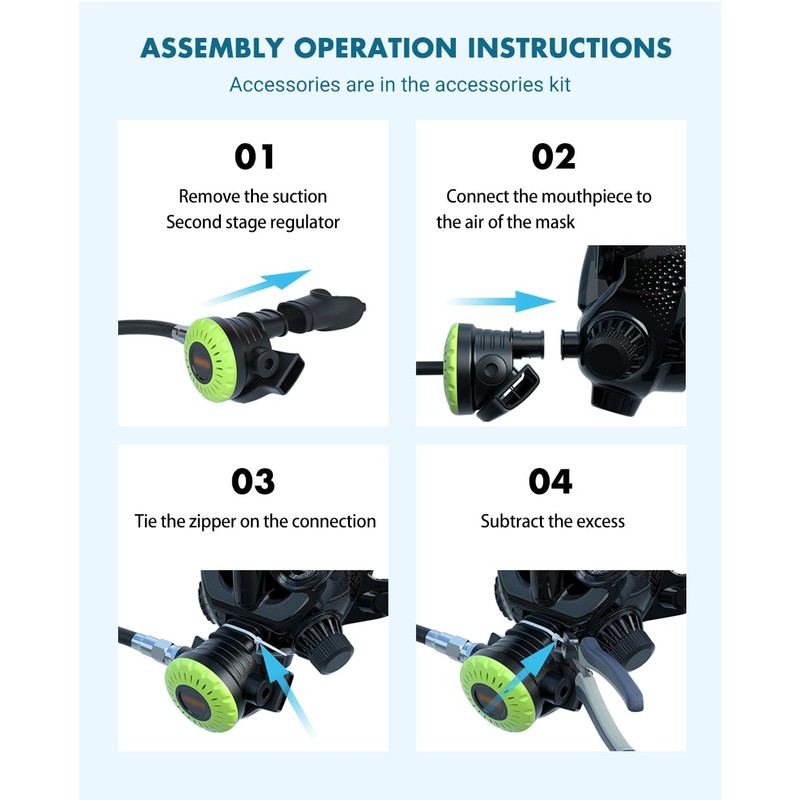 ASSEMBLY OPERATION INSTRUCTIONS
Accessories are in the accessories kit

01
Remove the suction Second stage regulator

02
Connect the mouthpiece to the air of the mask

03
Tie the zipper on the connection

04
Subtract the excess