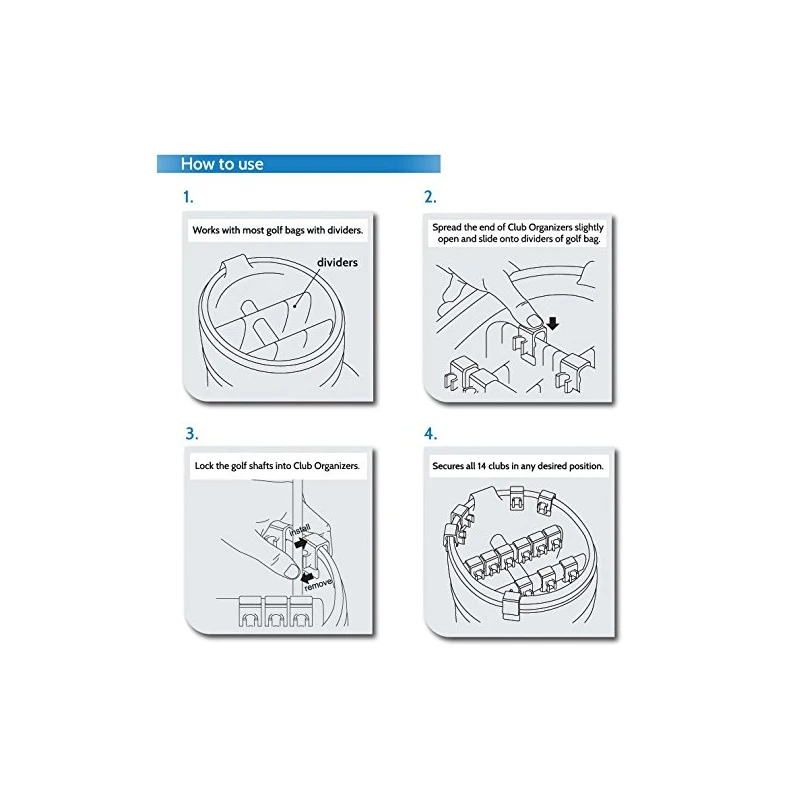 How to use

1.

Works with most golf bags with dividers.

dividers

2.

Spread the end of Club Organizers slightly open and slide onto dividers of golf bag.

3.

Lock the golf shafts into Club Organizers.

install

remove

4.

Secures all 14 clubs in any desired position.