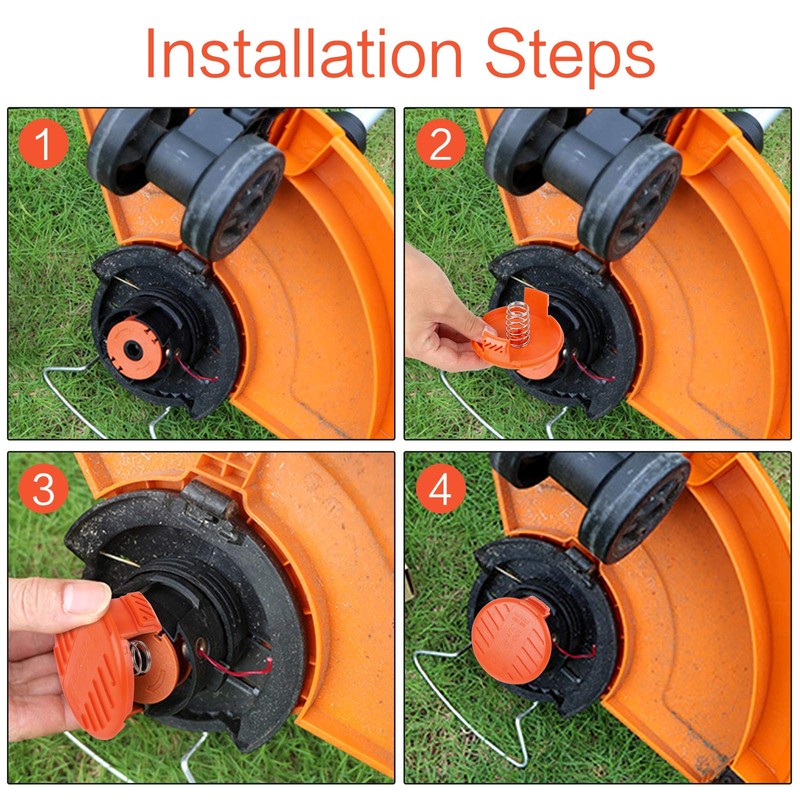 Installation Steps

1

2

3

4