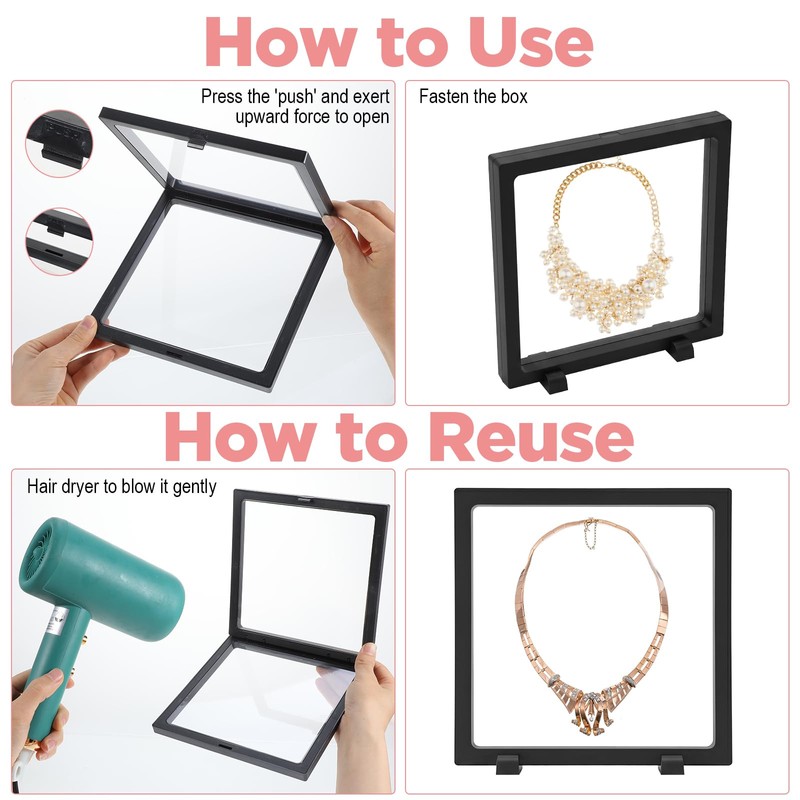 How to Use

Press the 'push' and exert upward force to open

Fasten the box

How to Reuse

Hair dryer to blow it gently