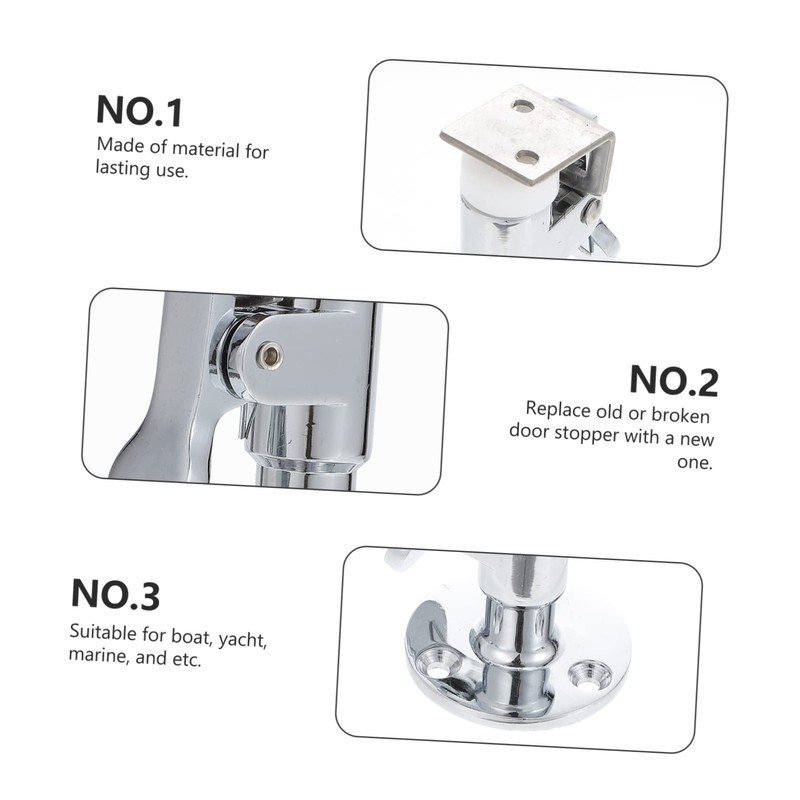 NO.1
Made of material for lasting use.

NO.2
Replace old or broken door stopper with a new one.

NO.3
Suitable for boat, yacht, marine, and etc.