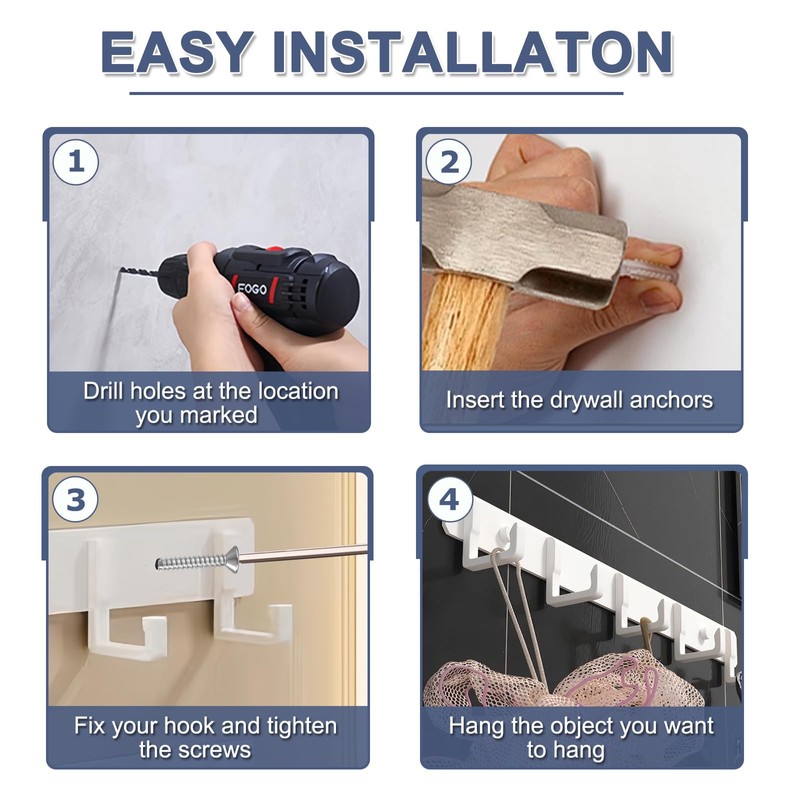 EASY INSTALLATON

1

FOGO

Drill holes at the location you marked

2

Insert the drywall anchors

3

Fix your hook and tighten the screws

4

Hang the object you want to hang