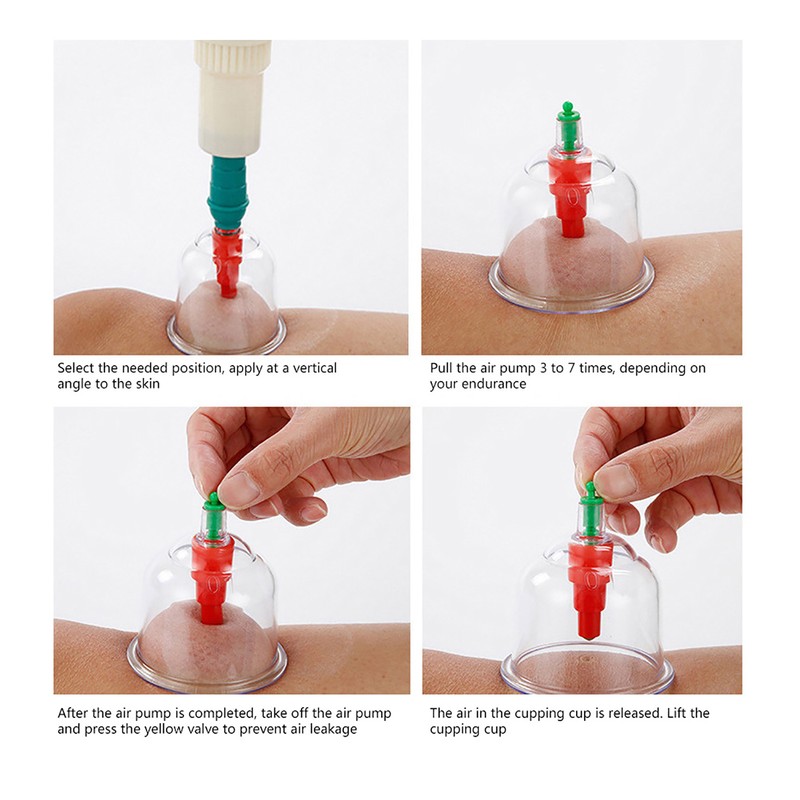 Select the needed position, apply at a vertical angle to the skin

Pull the air pump 3 to 7 times, depending on your endurance

After the air pump is completed, take off the air pump and press the yellow valve to prevent air leakage

The air in the cupping cup is released. Lift the cupping cup