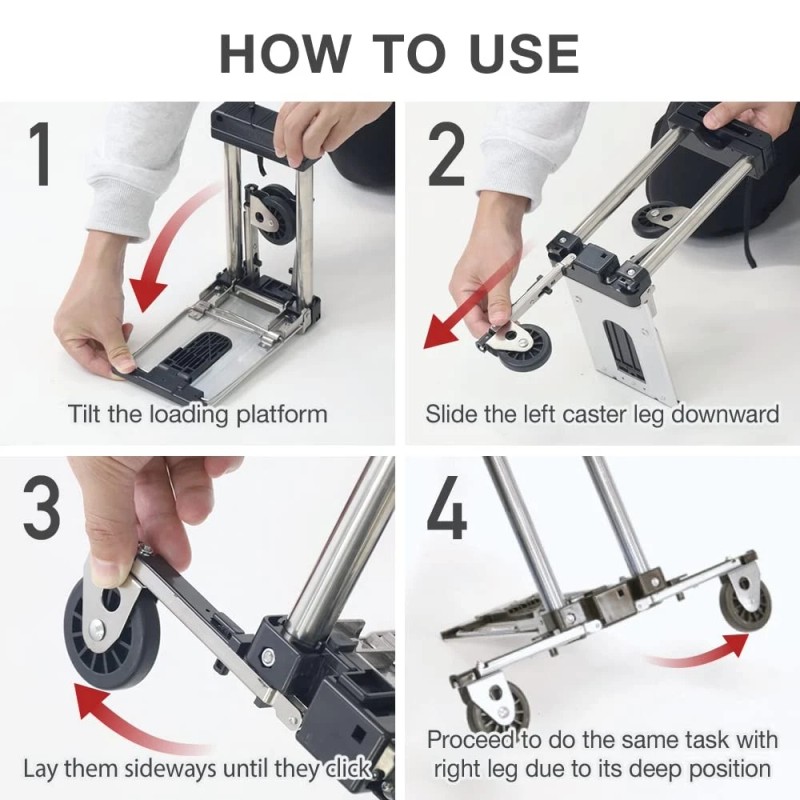 HOW TO USE

1
Tilt the loading platform

2
Slide the left caster leg downward

3
Lay them sideways until they click

4
Proceed to do the same task with right leg due to its deep position