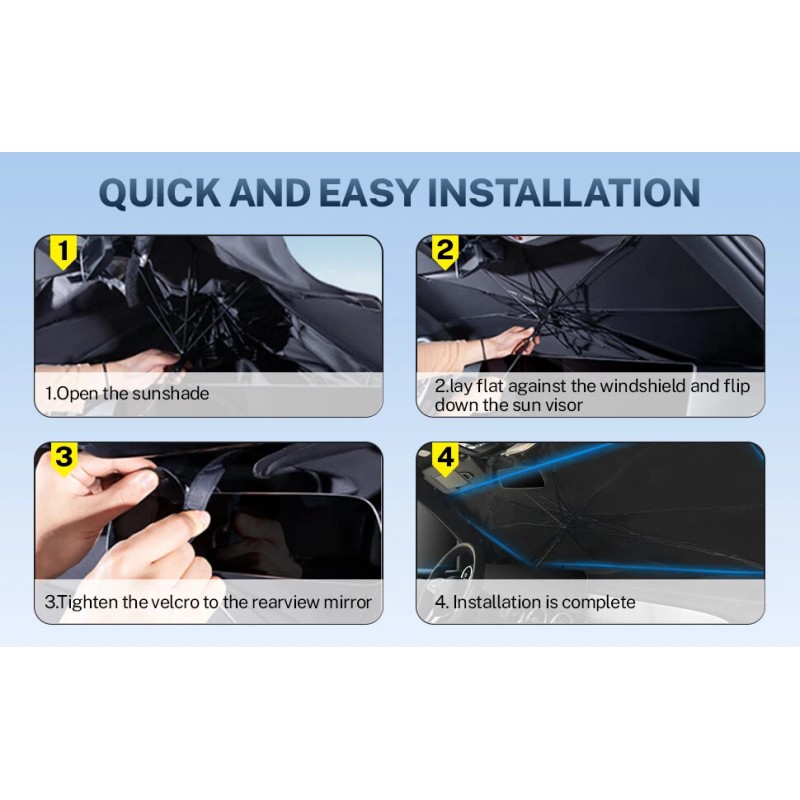 QUICK AND EASY INSTALLATION

1

1.Open the sunshade

2

2.lay flat against the windshield and flip down the sun visor

3

3.Tighten the velcro to the rearview mirror

4

4. Installation is complete