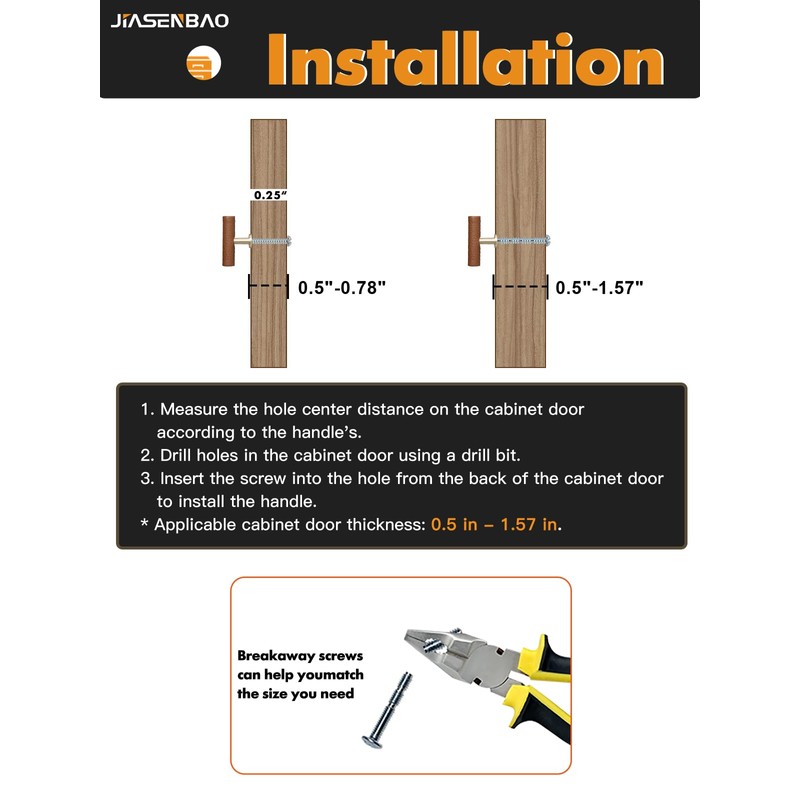 JIASENBAO

Installation

0.25"

0.5"-0.78"

0.5"-1.57"

1. Measure the hole center distance on the cabinet door according to the handle's.
2. Drill holes in the cabinet door using a drill bit.
3. Insert the screw into the hole from the back of the cabinet door to install the handle.
* Applicable cabinet door thickness: 0.5 in – 1.57 in.

Breakaway screws can help youmatch the size you need