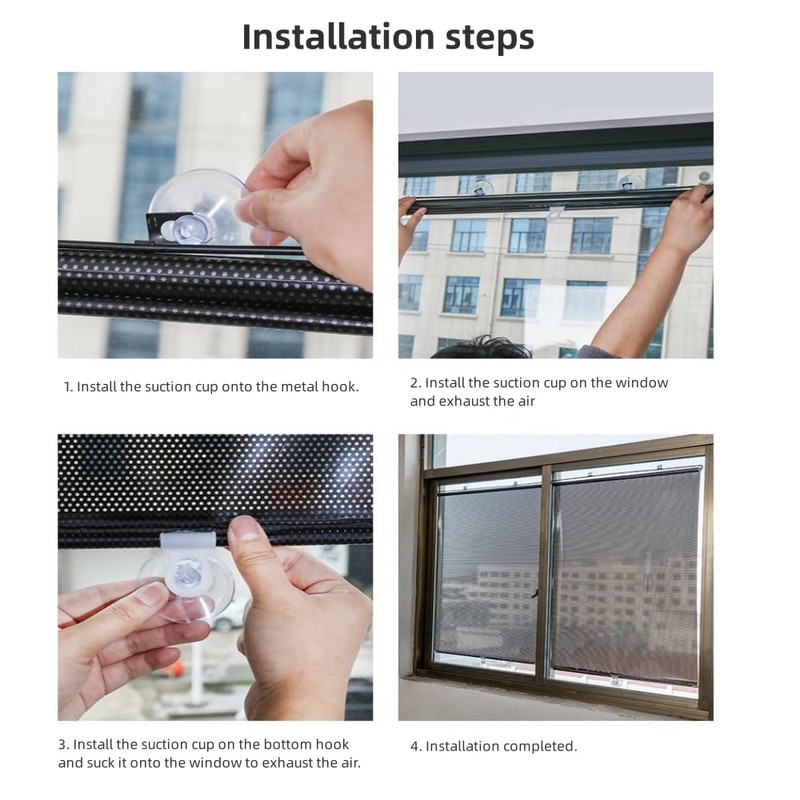 Installation steps

1. Install the suction cup onto the metal hook.

2. Install the suction cup on the window and exhaust the air

3. Install the suction cup on the bottom hook and suck it onto the window to exhaust the air.

4. Installation completed.