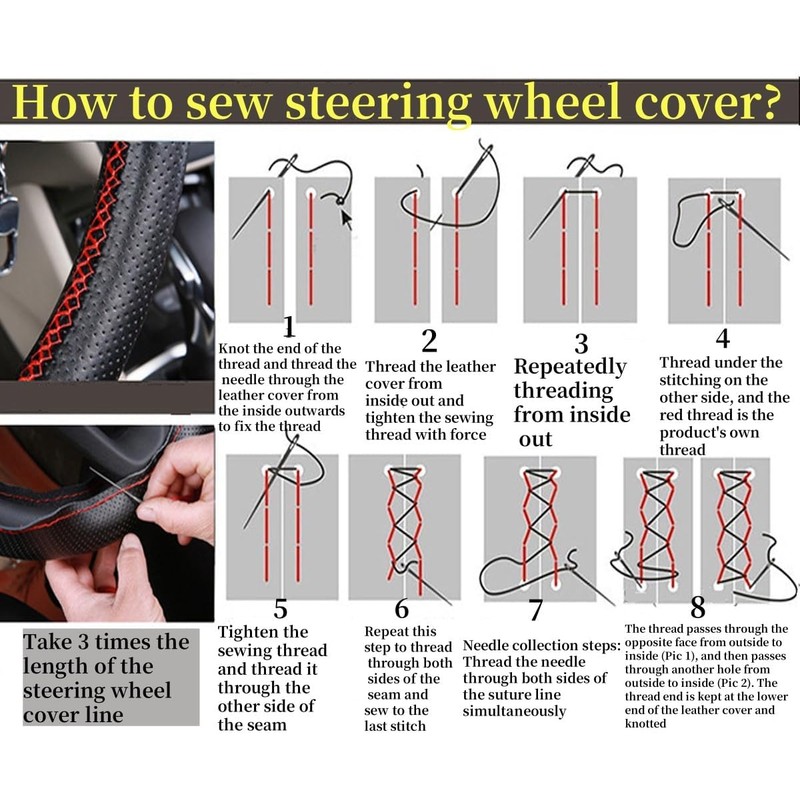 How to sew steering wheel cover?

1
Knot the end of the thread and thread the needle through the leather cover from the inside outwards to fix the thread

2
Thread the leather cover from inside out and tighten the sewing thread with force

3
Repeatedly threading from inside out

4
Thread under the stitching on the other side, and the red thread is the product's own thread

Take 3 times the length of the steering wheel cover line

5
Tighten the sewing thread and thread it through the other side of the seam

6
Repeat this step to thread through both sides of the seam and sew to the last stitch

7
Needle collection steps: Thread the needle through both sides of the suture line simultaneously

8
The thread passes through the opposite face from outside to inside (Pic 1), and then passes through another hole from outside to inside (Pic 2). The thread end is kept at the lower end of the leather cover and knotted