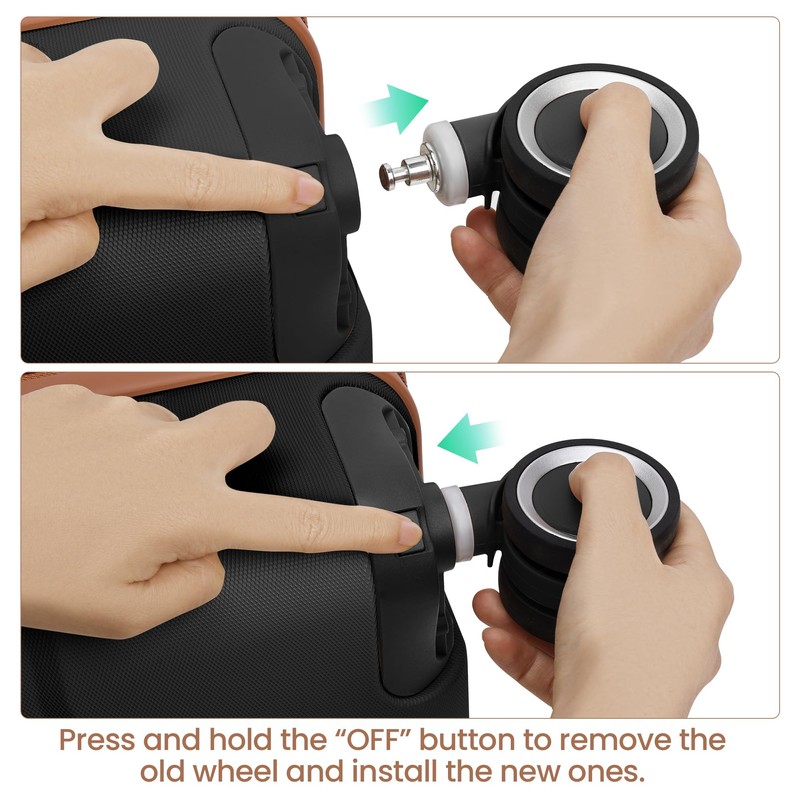 Press and hold the “OFF” button to remove the old wheel and install the new ones.